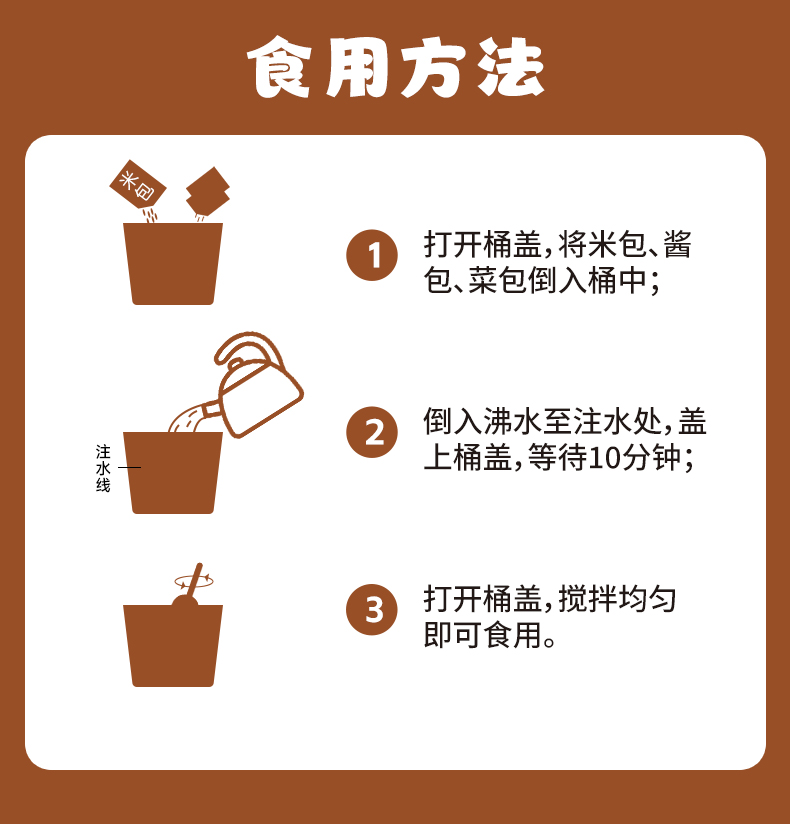 食用方法

米包

1 打开桶盖，将米包、酱包、菜包倒入桶中；

注水线

2 倒入沸水至注水处，盖上桶盖，等待10分钟；

3 打开桶盖，搅拌均匀即可食用。