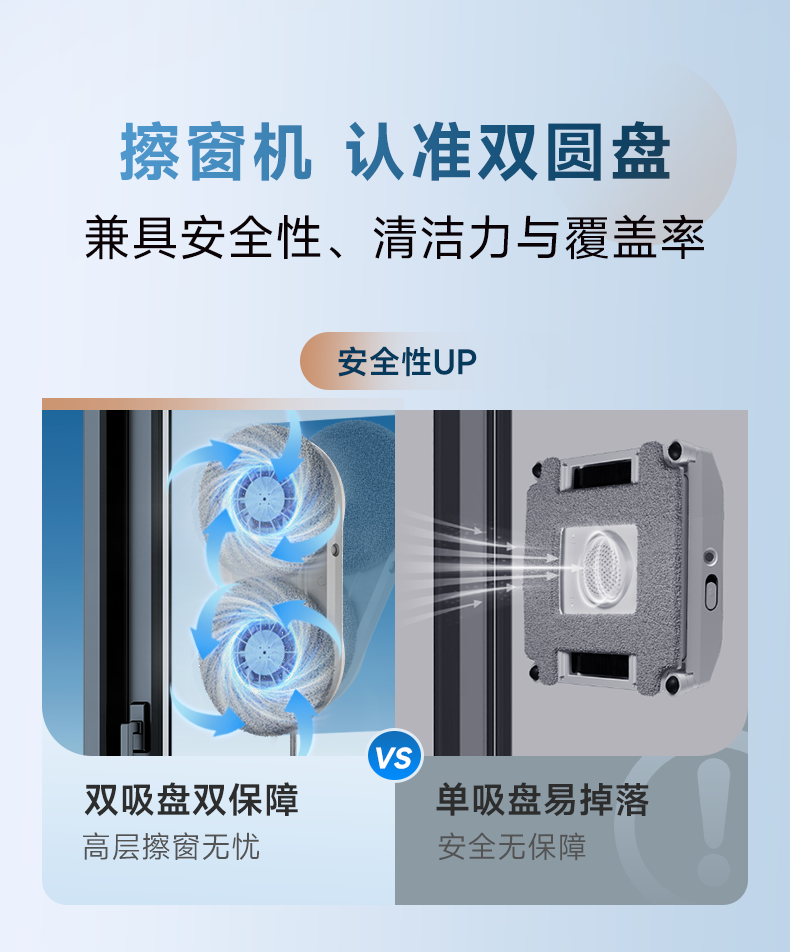 擦窗机 认准双圆盘
兼具安全性、清洁力与覆盖率

安全性UP

VS

双吸盘双保障
高层擦窗无忧

单吸盘易掉落
安全无保障