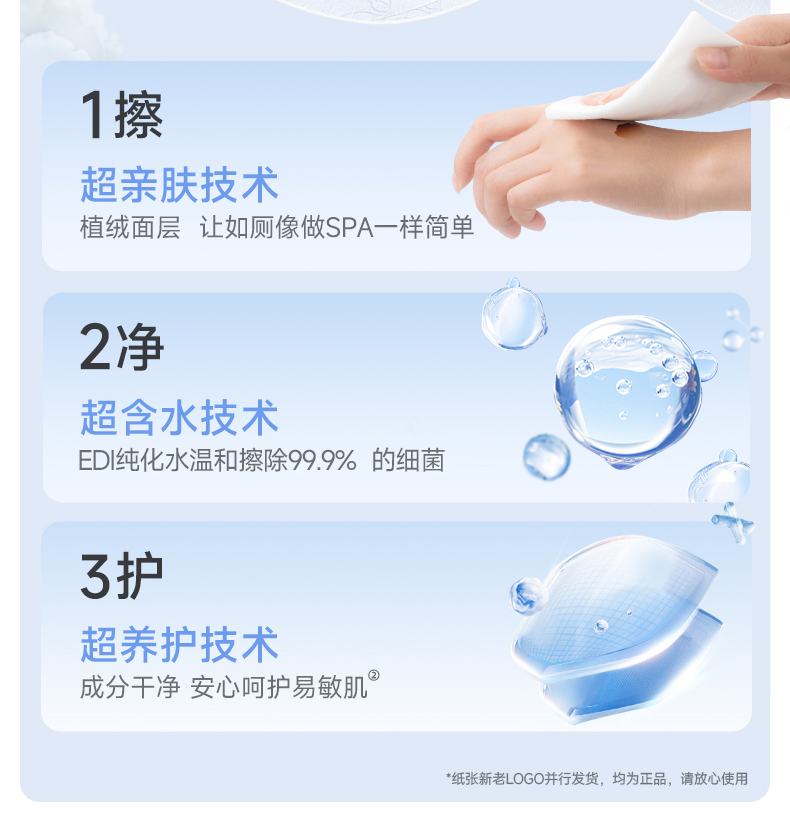 1擦
超亲肤技术
植绒面层 让如厕像做SPA一样简单

2净
超含水技术
EDI纯化水温和擦除99.9% 的细菌

3护
超养护技术
成分干净 安心呵护易敏肌②

*纸张新老LOGO并行发货，均为正品，请放心使用