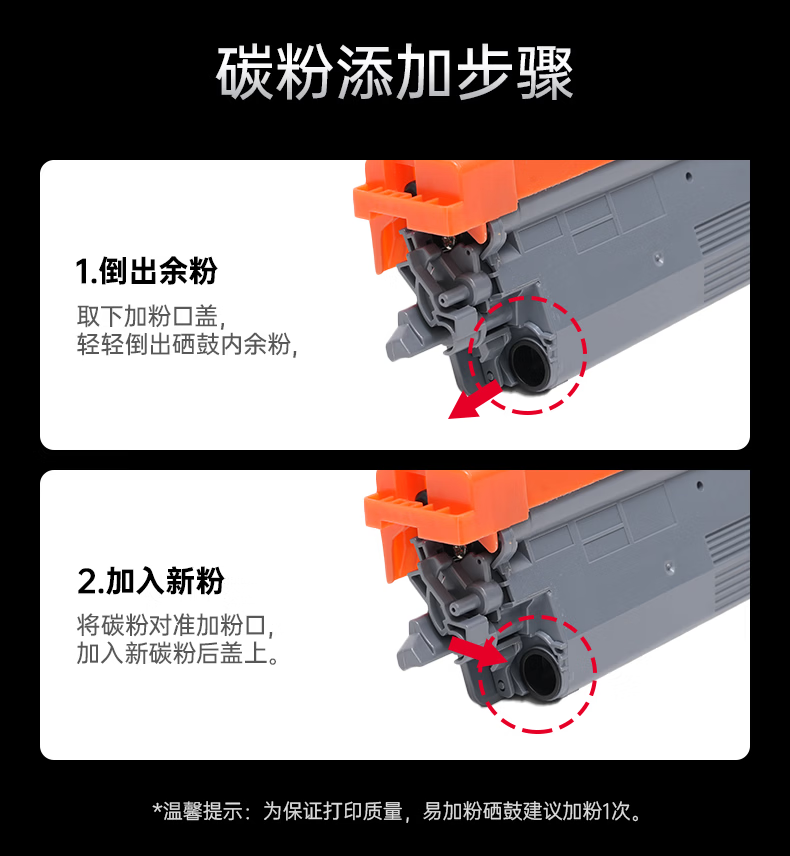 碳粉添加步骤

1.倒出余粉

取下加粉口盖，
轻轻倒出硒鼓内余粉，

2.加入新粉

将碳粉对准加粉口，
加入新碳粉后盖上。

*温馨提示：为保证打印质量，易加粉硒鼓建议加粉1次。