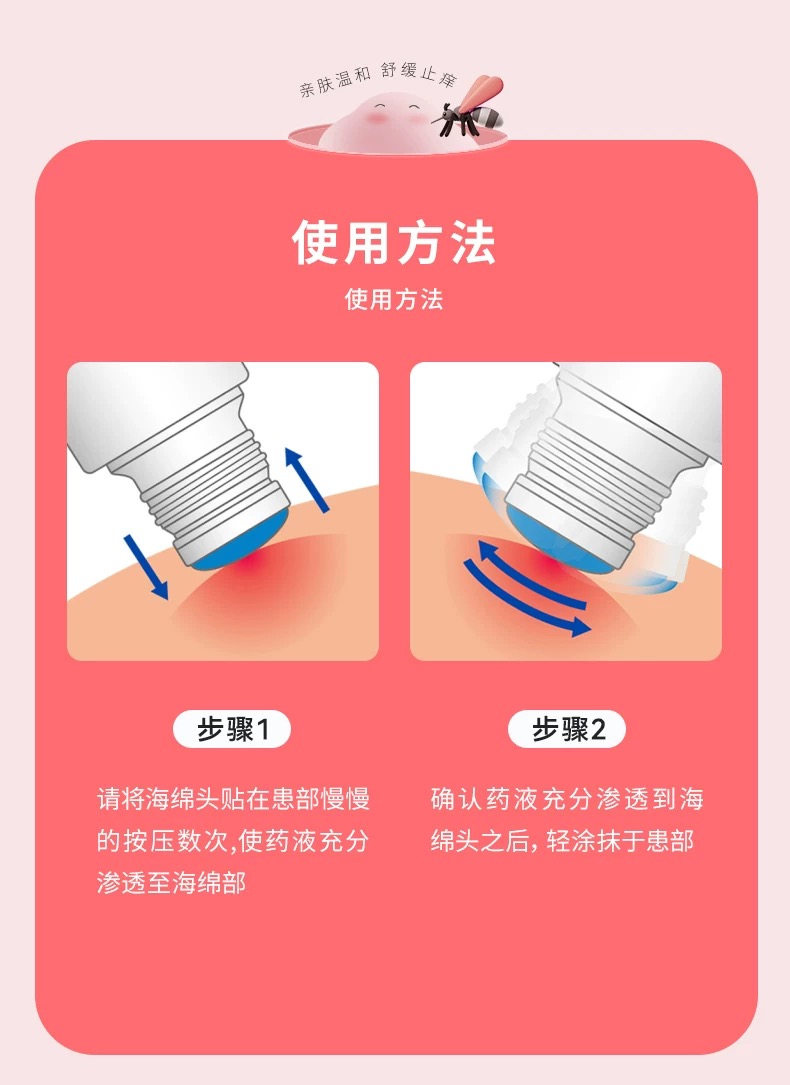 亲肤温和 舒缓止痒

使用方法

使用方法

步骤1

请将海绵头贴在患部慢慢的按压数次,使药液充分渗透至海绵部

步骤2

确认药液充分渗透到海绵头之后，轻涂抹于患部