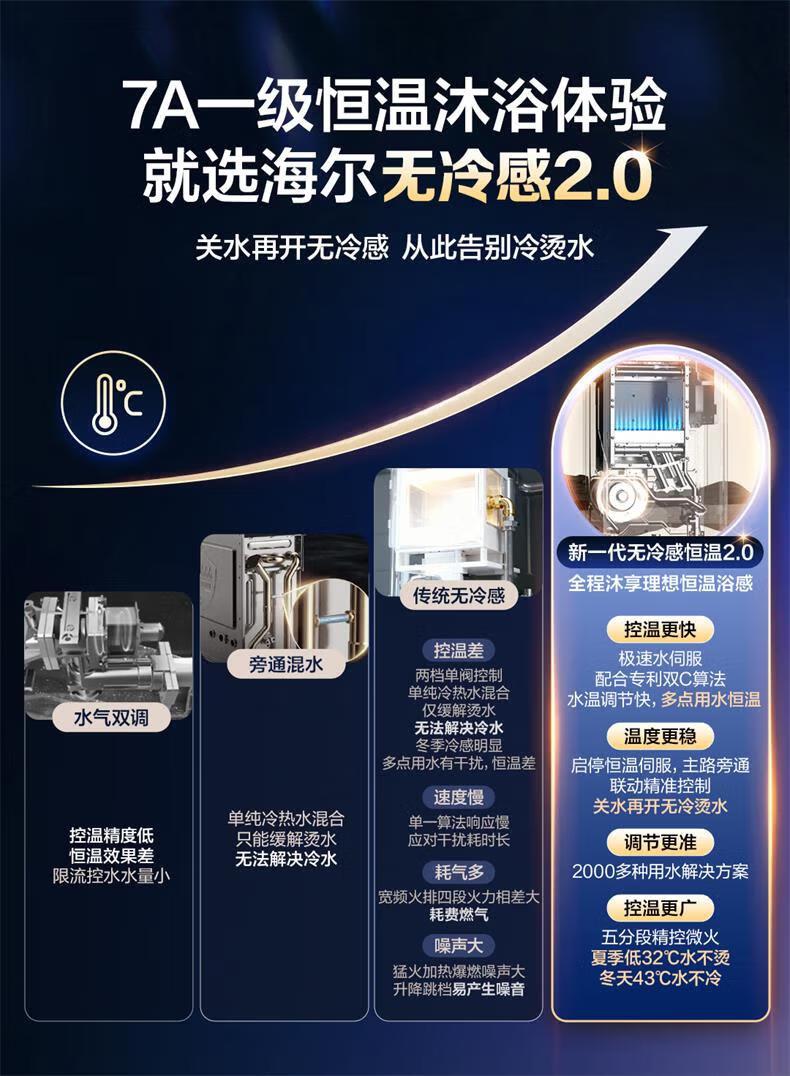 7A一级恒温沐浴体验
就选海尔无冷感2.0

关水再开无冷感 从此告别冷烫水

°C

水气双调

控温精度低
恒温效果差
限流控水水量小

旁通混水

单纯冷热水混合
只能缓解烫水
无法解决冷水

传统无冷感

控温差
两档单阀控制
单纯冷热水混合
仅缓解烫水
无法解决冷水
冬季冷感明显
多点用水有干扰，恒温差

速度慢
单一算法响应慢
应对干扰耗时长

耗气多
宽频火排四段火力相差大
耗费燃气

噪声大
猛火加热爆燃噪声大
升降跳档易产生噪音

新一代无冷感恒温2.0
全程沐享理想恒温浴感

控温更快
极速水伺服
配合专利双C算法
水温调节快，多点用水恒温

温度更稳
启停恒温伺服，主路旁通
联动精准控制
关水再开无冷烫水

调节更准
2000多种用水解决方案

控温更广
五分段精控微火
夏季低32℃水不烫
冬天43℃水不冷