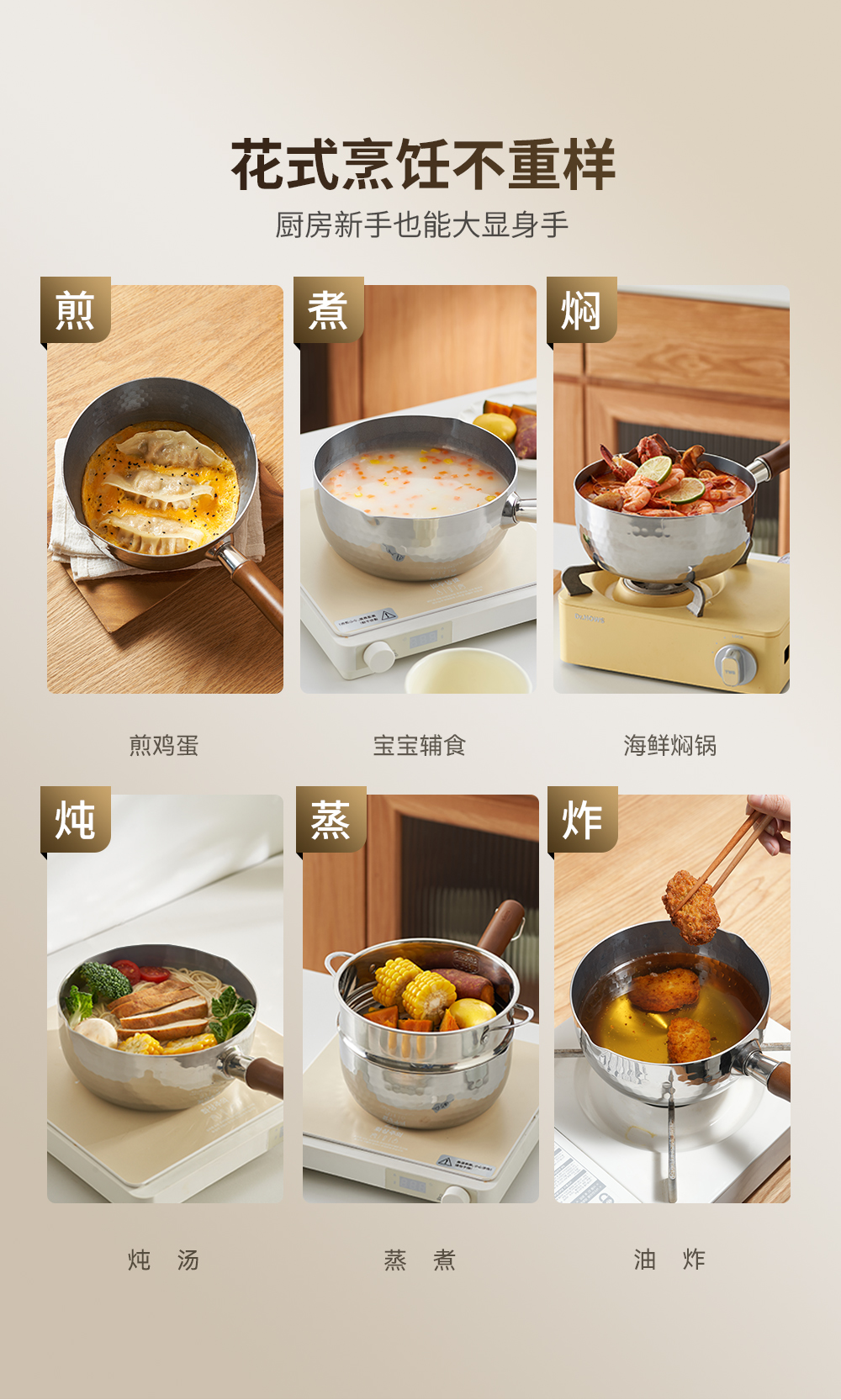 花式烹饪不重样

厨房新手也能大显身手

煎

煮

焖

煎鸡蛋

宝宝辅食

海鲜焖锅

炖

蒸

炸

炖　汤

蒸　煮

油　炸