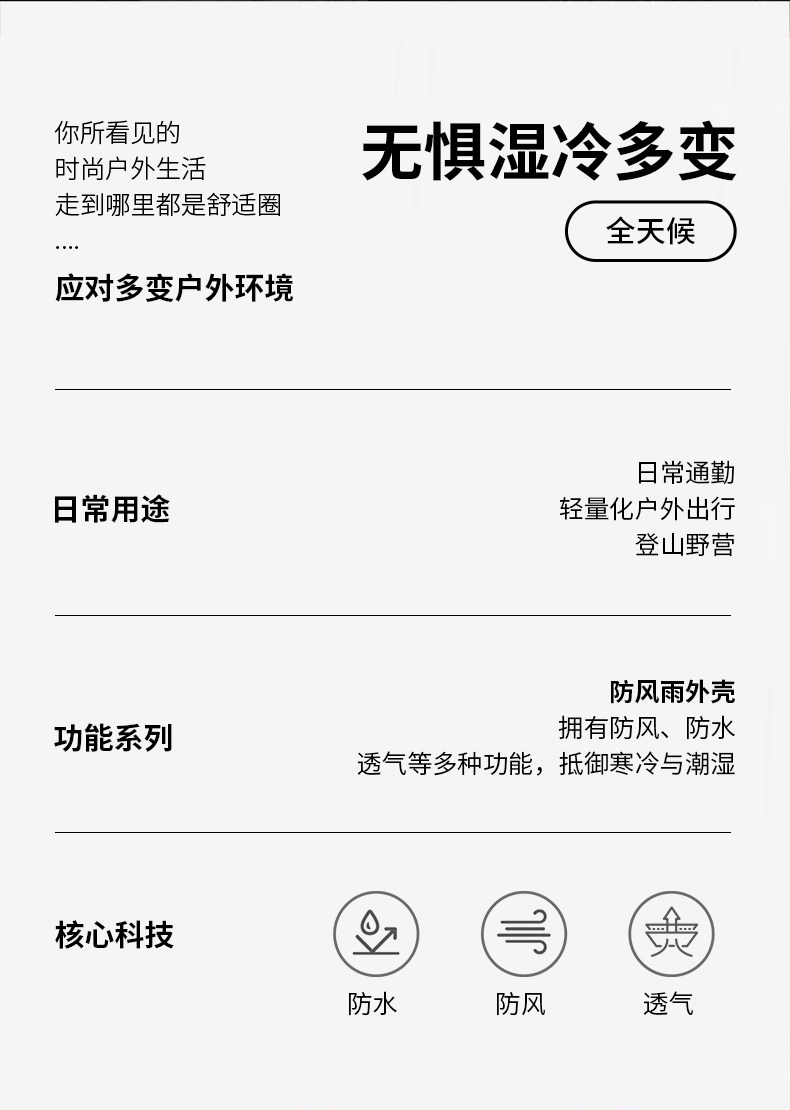 你所看见的
时尚户外生活
走到哪里都是舒适圈
....
应对多变户外环境

无惧湿冷多变

全天候

日常用途

日常通勤
轻量化户外出行
登山野营

功能系列

防风雨外壳
拥有防风、防水
透气等多种功能，抵御寒冷与潮湿

核心科技

防水

防风

透气