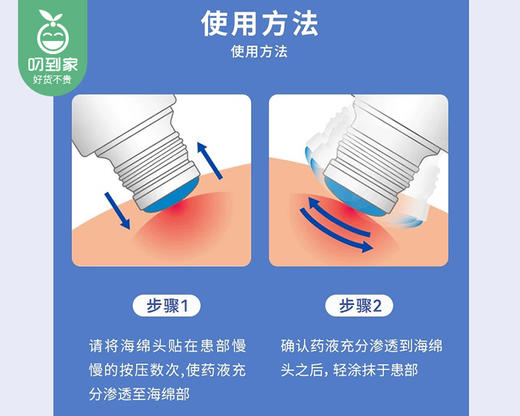 叨到家
好货不贵

使用方法
使用方法

步骤1
请将海绵头贴在患部慢慢的按压数次,使药液充分渗透至海绵部

步骤2
确认药液充分渗透到海绵头之后，轻涂抹于患部