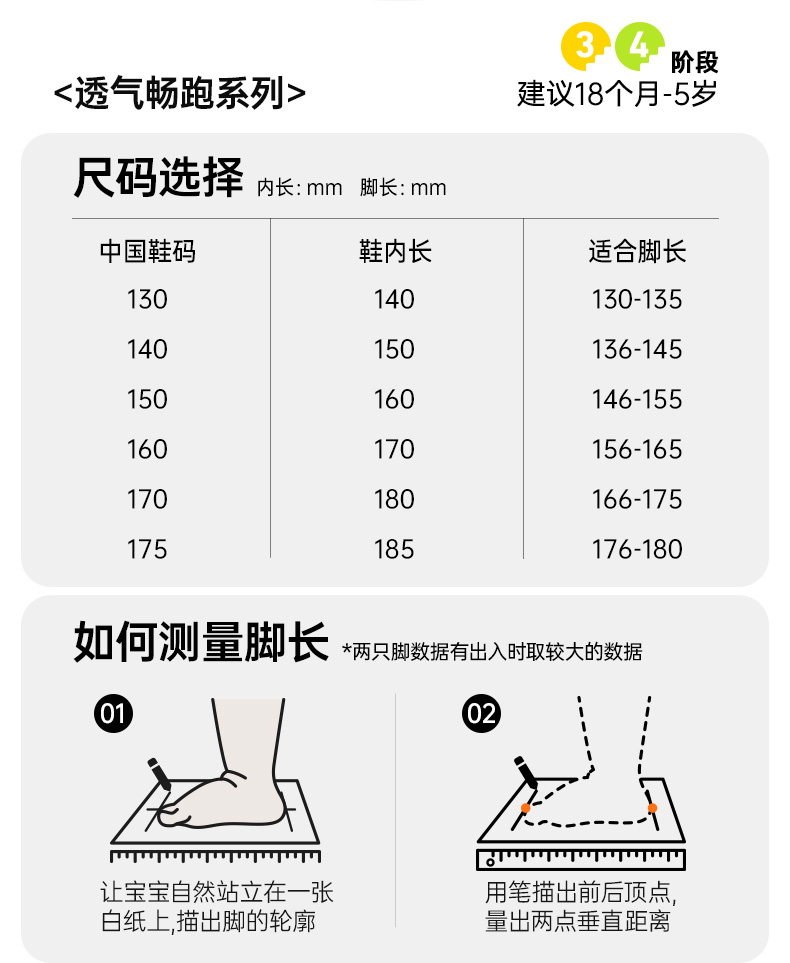 <透气畅跑系列>

3 4 阶段
建议18个月-5岁

尺码选择 内长: mm 脚长: mm

| 中国鞋码 | 鞋内长 | 适合脚长 |
|---|---|---|
| 130 | 140 | 130-135 |
| 140 | 150 | 136-145 |
| 150 | 160 | 146-155 |
| 160 | 170 | 156-165 |
| 170 | 180 | 166-175 |
| 175 | 185 | 176-180 |

如何测量脚长 *两只脚数据有出入时取较大的数据

01
让宝宝自然站立在一张白纸上,描出脚的轮廓

02
用笔描出前后顶点,量出两点垂直距离