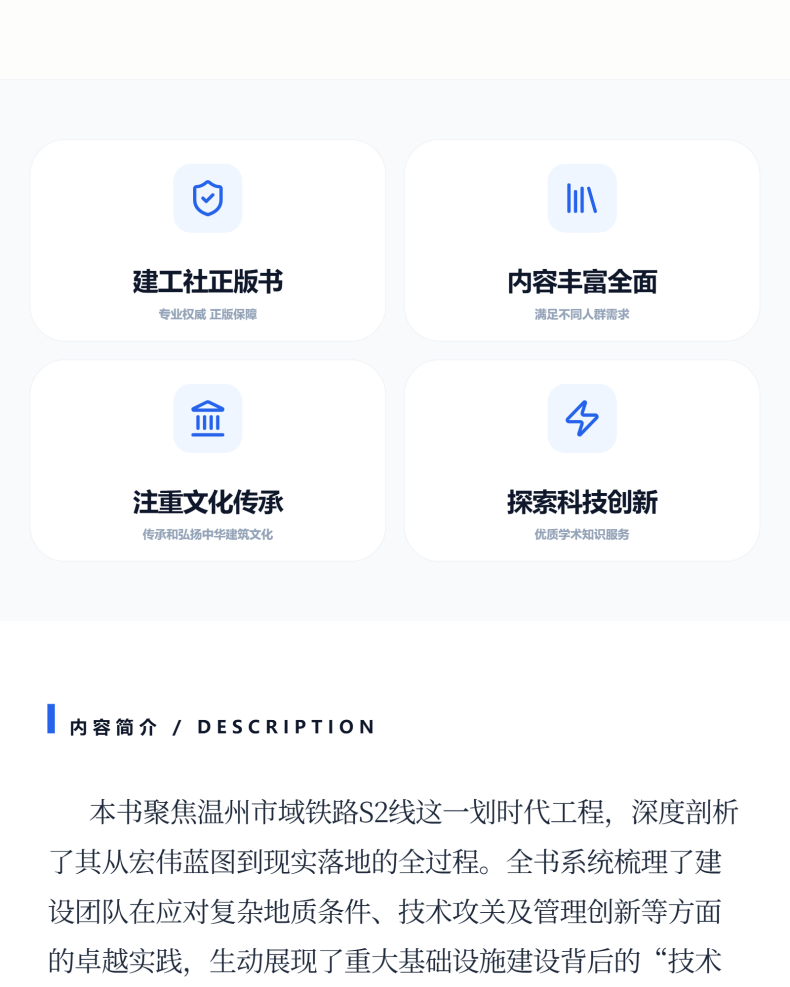 建工社正版书

专业权威 正版保障

内容丰富全面

满足不同人群需求

注重文化传承

传承和弘扬中华建筑文化

探索科技创新

优质学术知识服务

内容简介 / DESCRIPTION

本书聚焦温州市域铁路S2线这一划时代工程，深度剖析了其从宏伟蓝图到现实落地的全过程。全书系统梳理了建设团队在应对复杂地质条件、技术攻关及管理创新等方面的卓越实践，生动展现了重大基础设施建设背后的“技术