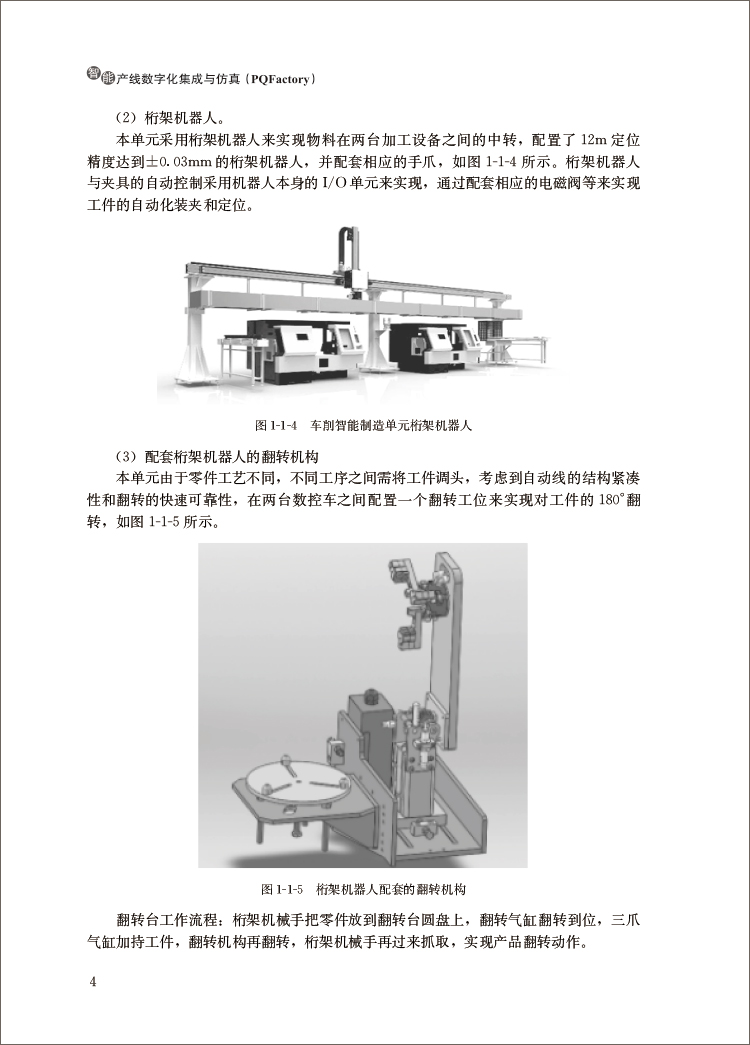 智能产线数字化集成与仿真（PQFactory）

（2）桁架机器人。

本单元采用桁架机器人来实现物料在两台加工设备之间的中转，配置了 12m 定位精度达到±0.03mm 的桁架机器人，并配套相应的手爪，如图 1-1-4 所示。桁架机器人与夹具的自动控制采用机器人本身的 I/O 单元来实现，通过配套相应的电磁阀等来实现工件的自动化装夹和定位。

图 1-1-4　车削智能制造单元桁架机器人

（3）配套桁架机器人的翻转机构

本单元由于零件工艺不同，不同工序之间需将工件调头，考虑到自动线的结构紧凑性和翻转的快速可靠性，在两台数控车之间配置一个翻转工位来实现对工件的 180°翻转，如图 1-1-5 所示。

图 1-1-5　桁架机器人配套的翻转机构

翻转台工作流程：桁架机械手把零件放到翻转台圆盘上，翻转气缸翻转到位，三爪气缸加持工件，翻转机构再翻转，桁架机械手再过来抓取，实现产品翻转动作。

4