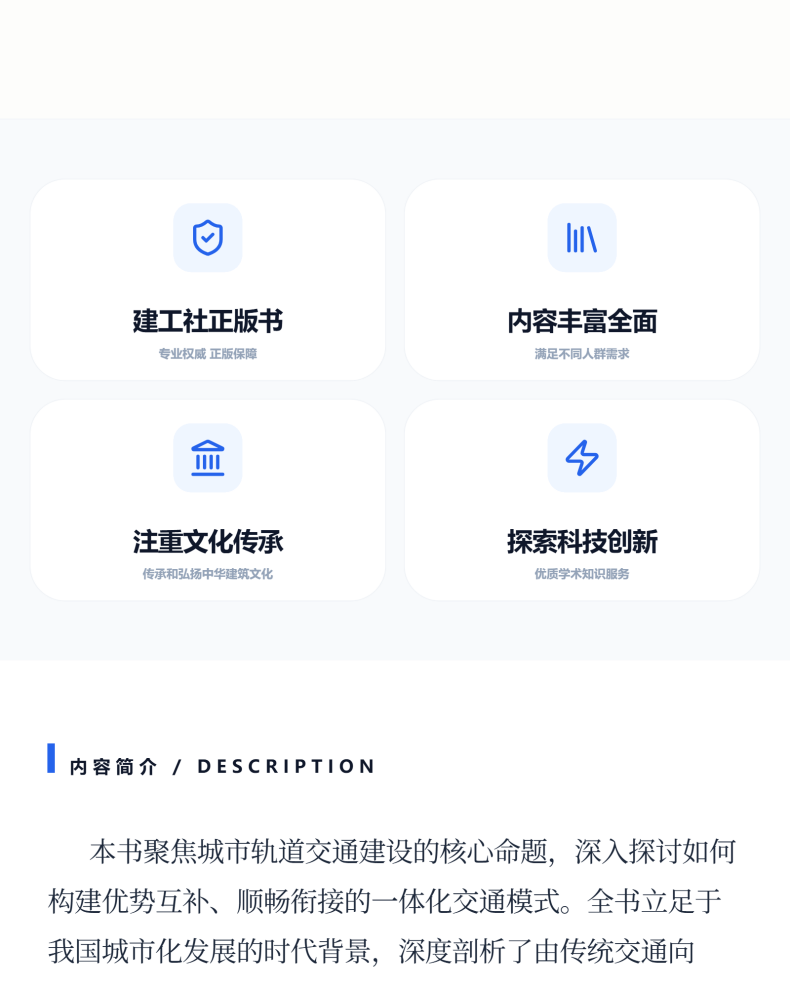 建工社正版书
专业权威 正版保障

内容丰富全面
满足不同人群需求

注重文化传承
传承和弘扬中华建筑文化

探索科技创新
优质学术知识服务

内容简介 / DESCRIPTION

本书聚焦城市轨道交通建设的核心命题，深入探讨如何构建优势互补、顺畅衔接的一体化交通模式。全书立足于我国城市化发展的时代背景，深度剖析了由传统交通向