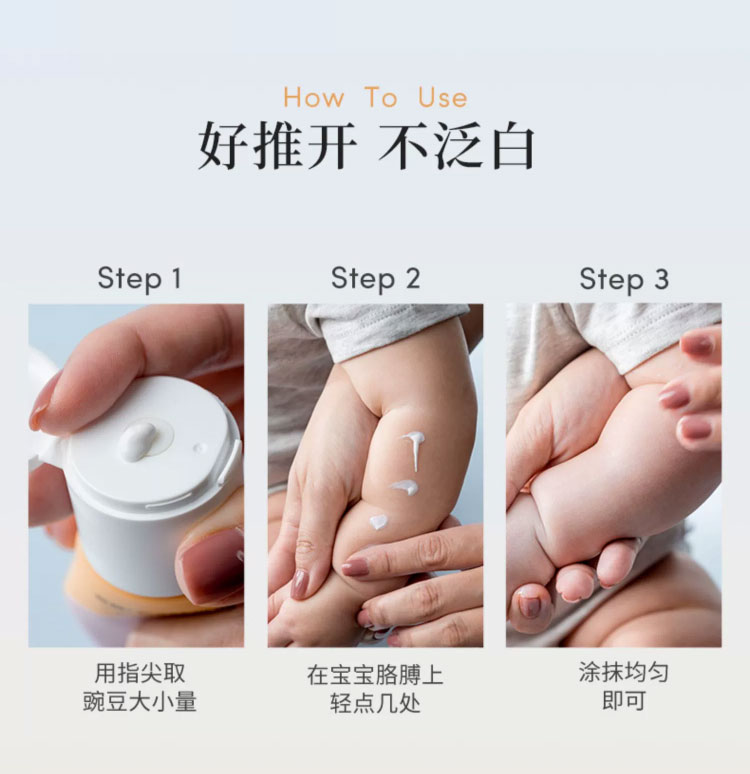 How To Use

好推开 不泛白

Step 1

用指尖取
豌豆大小量

Step 2

在宝宝胳膊上
轻点几处

Step 3

涂抹均匀
即可