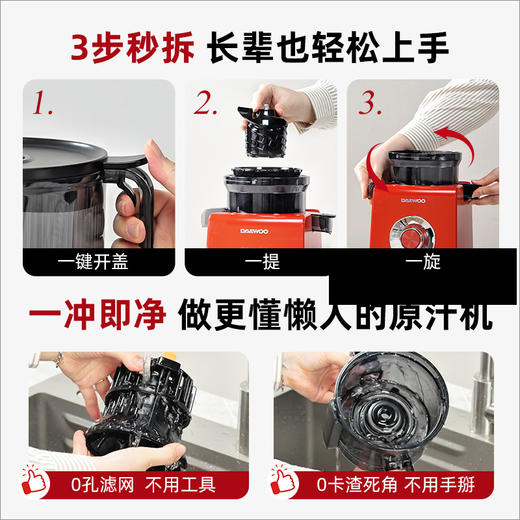 3步秒拆 长辈也轻松上手

1.
一键开盖

2.
DAEWOO
一提

3.
DAEWOO
一旋

一冲即净 做更懂懒人的原汁机

0孔滤网 不用工具

0卡渣死角 不用手掰