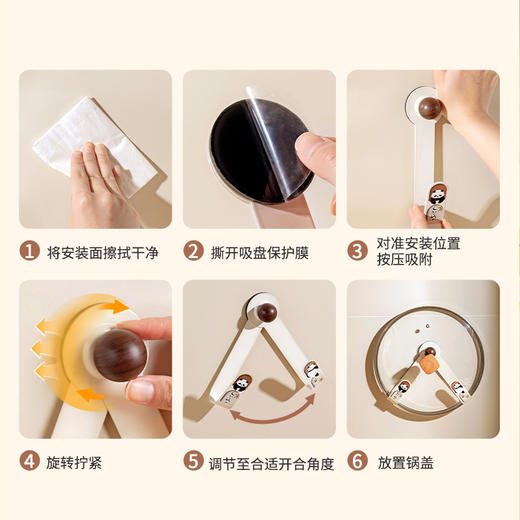 1 将安装面擦拭干净

2 撕开吸盘保护膜

3 对准安装位置
按压吸附

4 旋转拧紧

5 调节至合适开合角度

6 放置锅盖