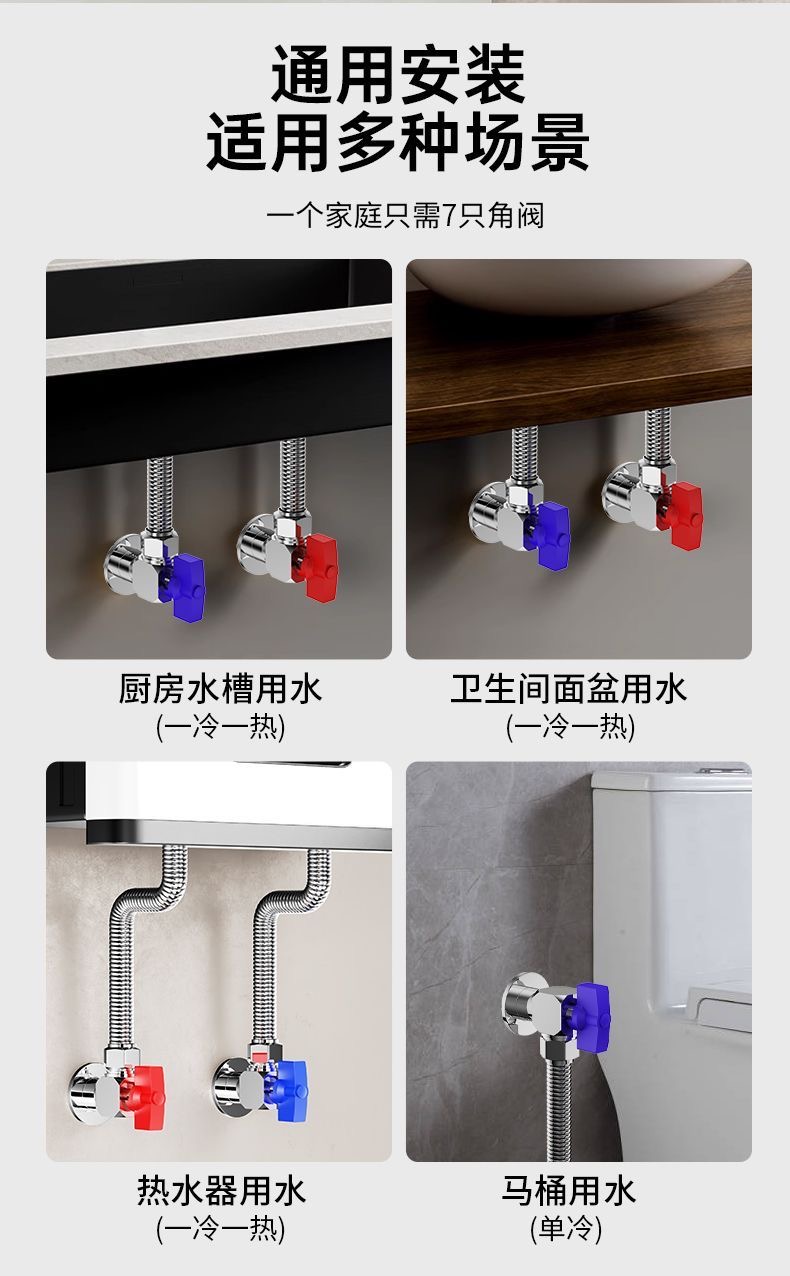 通用安装
适用多种场景

一个家庭只需7只角阀

厨房水槽用水
(一冷一热)

卫生间面盆用水
(一冷一热)

热水器用水
(一冷一热)

马桶用水
(单冷)