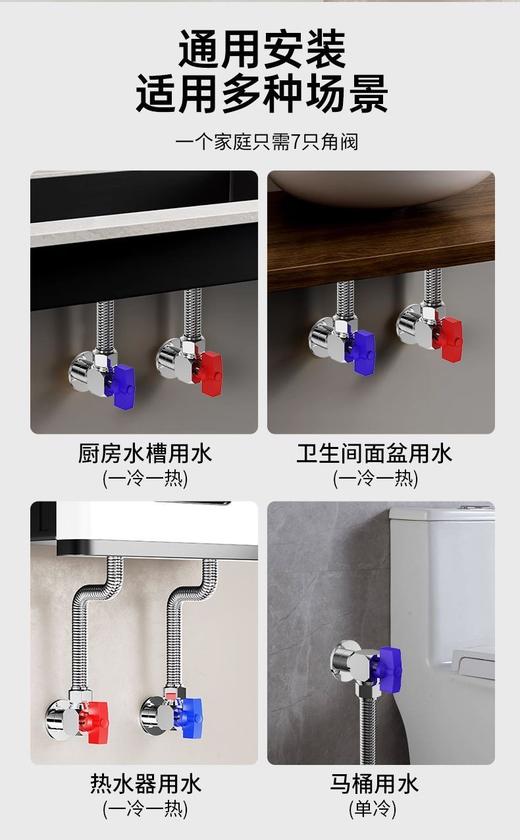 通用安装
适用多种场景

一个家庭只需7只角阀

厨房水槽用水
(一冷一热)

卫生间面盆用水
(一冷一热)

热水器用水
(一冷一热)

马桶用水
(单冷)