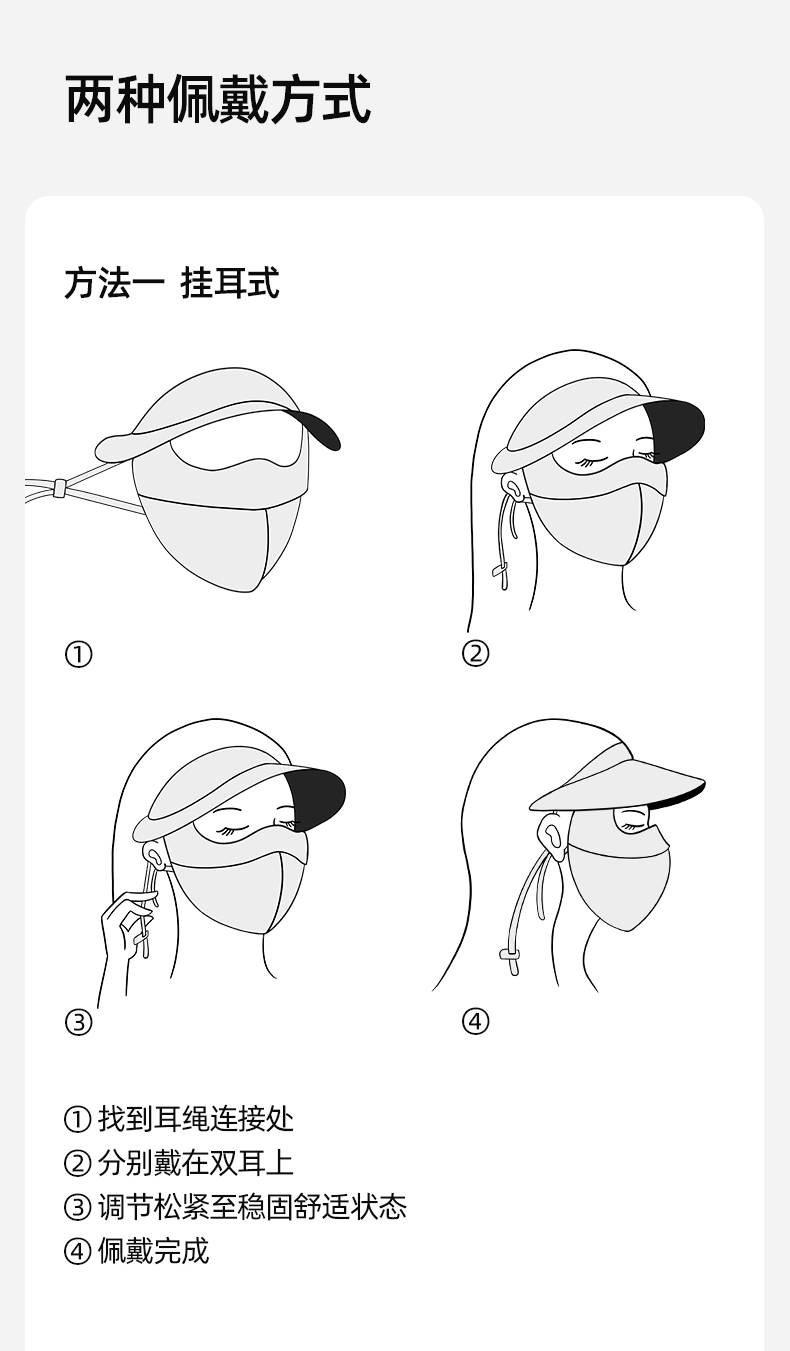 两种佩戴方式

方法一 挂耳式

①

②

③

④

① 找到耳绳连接处
② 分别戴在双耳上
③ 调节松紧至稳固舒适状态
④ 佩戴完成