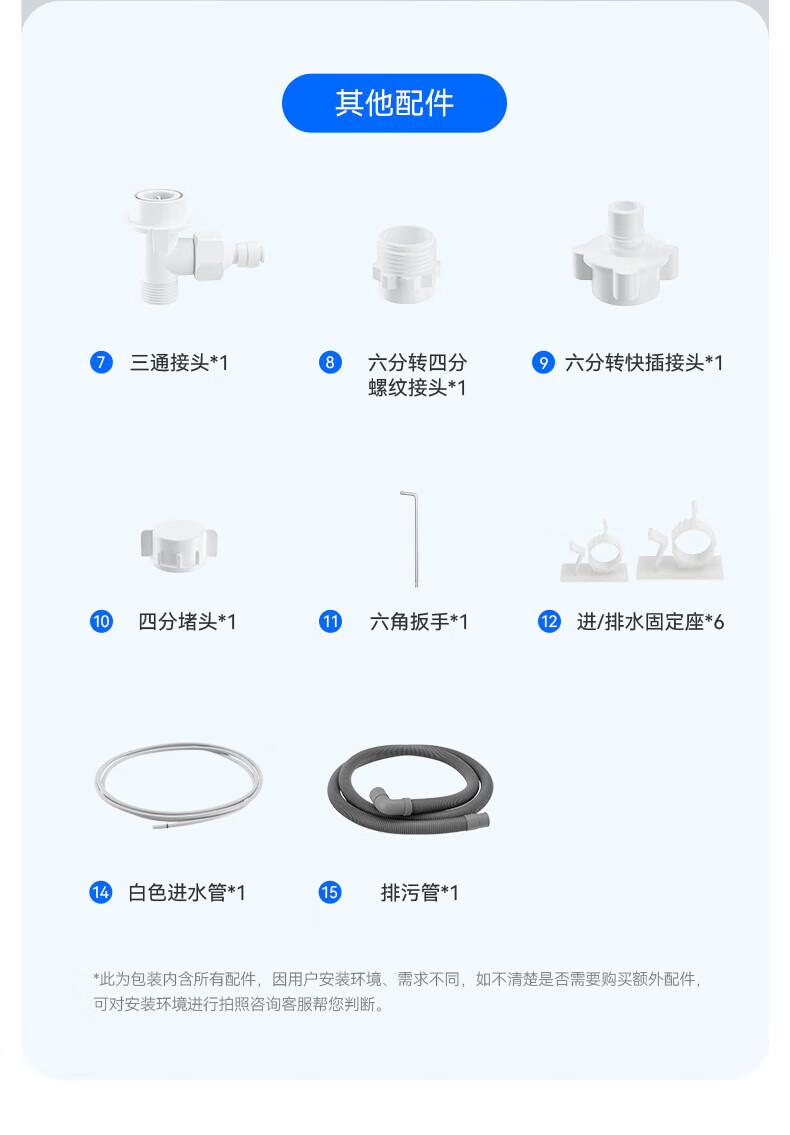 其他配件

7 三通接头*1

8 六分转四分螺纹接头*1

9 六分转快插接头*1

10 四分堵头*1

11 六角扳手*1

12 进/排水固定座*6

14 白色进水管*1

15 排污管*1

*此为包装内含所有配件，因用户安装环境、需求不同，如不清楚是否需要购买额外配件，可对安装环境进行拍照咨询客服帮您判断。