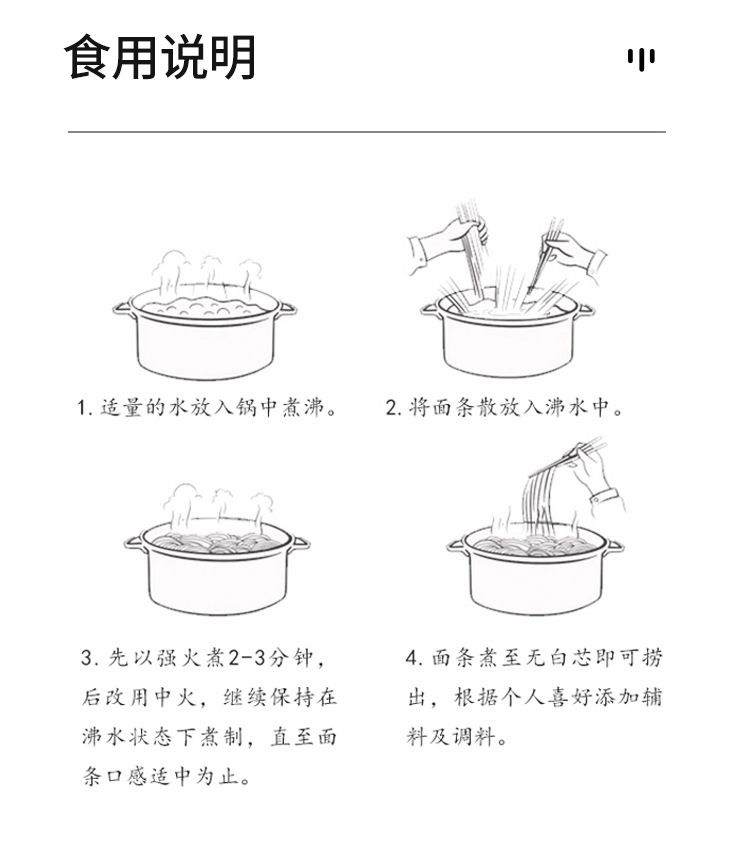 食用说明

1. 适量的水放入锅中煮沸。

2. 将面条散放入沸水中。

3. 先以强火煮2-3分钟，后改用中火，继续保持在沸水状态下煮制，直至面条口感适中为止。

4. 面条煮至无白芯即可捞出，根据个人喜好添加辅料及调料。