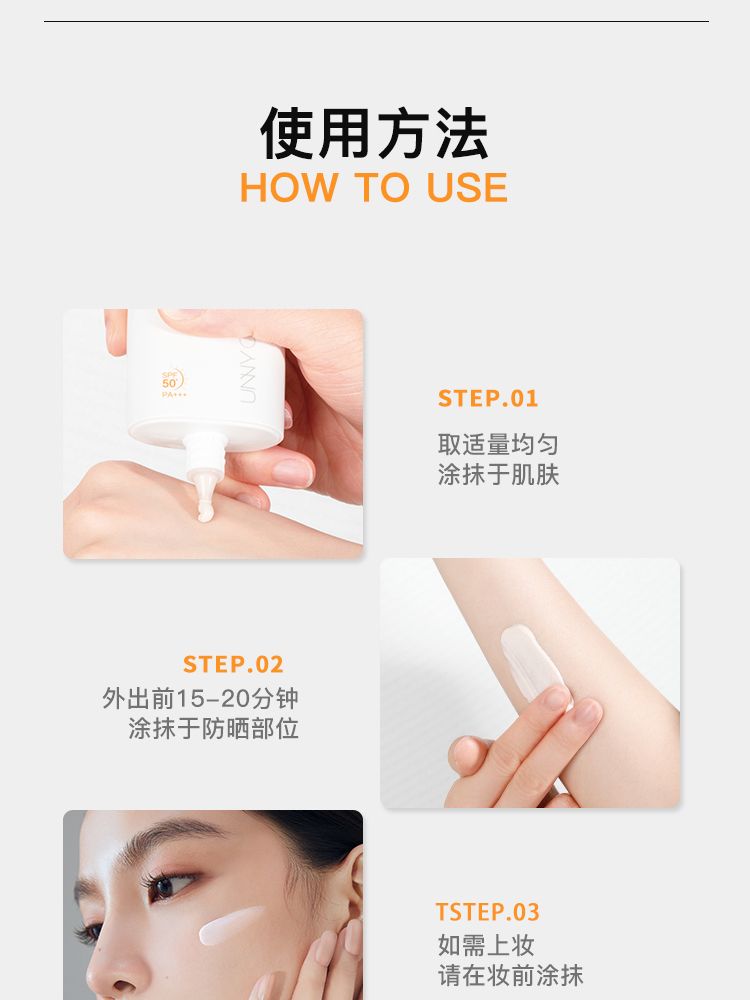 使用方法
HOW TO USE

SPF 50+ PA+++
UNNY

STEP.01
取适量均匀
涂抹于肌肤

STEP.02
外出前15-20分钟
涂抹于防晒部位

TSTEP.03
如需上妆
请在妆前涂抹