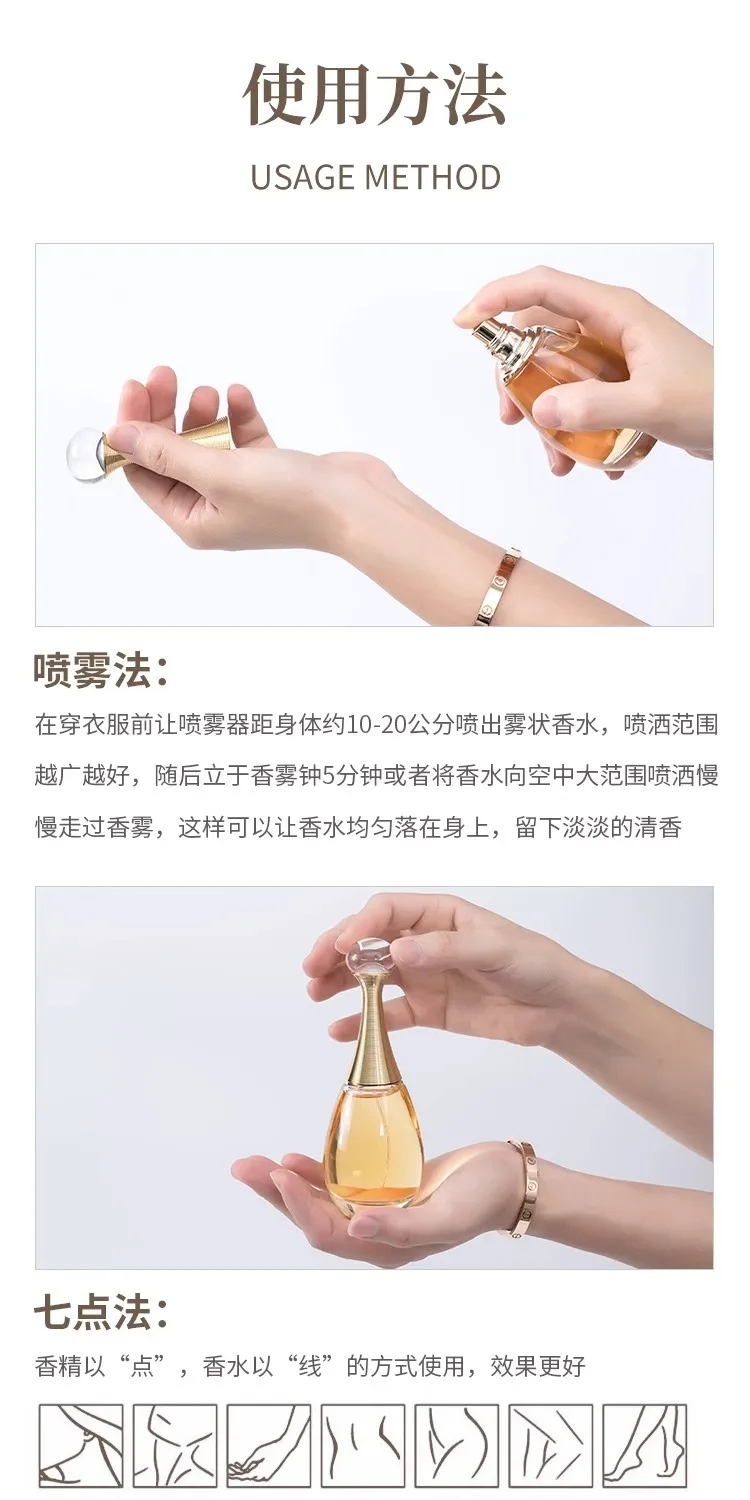 使用方法

USAGE METHOD

喷雾法：

在穿衣服前让喷雾器距身体约10-20公分喷出雾状香水，喷洒范围越广越好，随后立于香雾钟5分钟或者将香水向空中大范围喷洒慢慢走过香雾，这样可以让香水均匀落在身上，留下淡淡的清香

七点法：

香精以“点”，香水以“线”的方式使用，效果更好