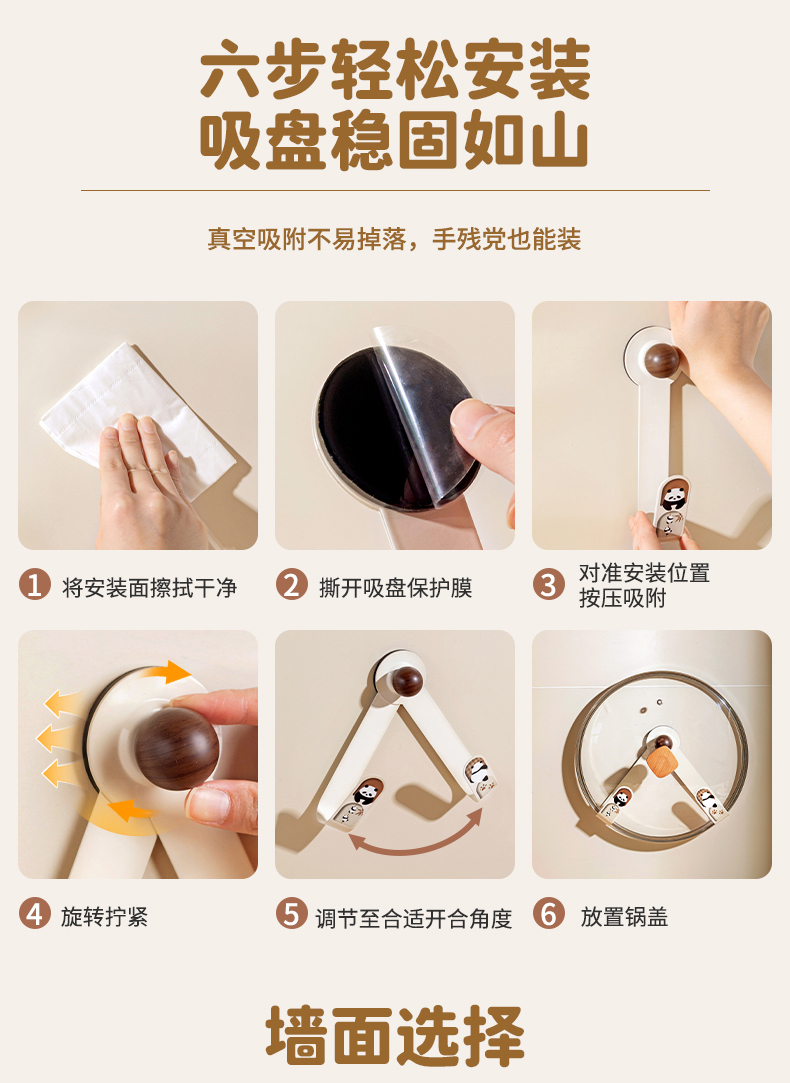 六步轻松安装
吸盘稳固如山

真空吸附不易掉落，手残党也能装

1 将安装面擦拭干净

2 撕开吸盘保护膜

3 对准安装位置按压吸附

4 旋转拧紧

5 调节至合适开合角度

6 放置锅盖

墙面选择