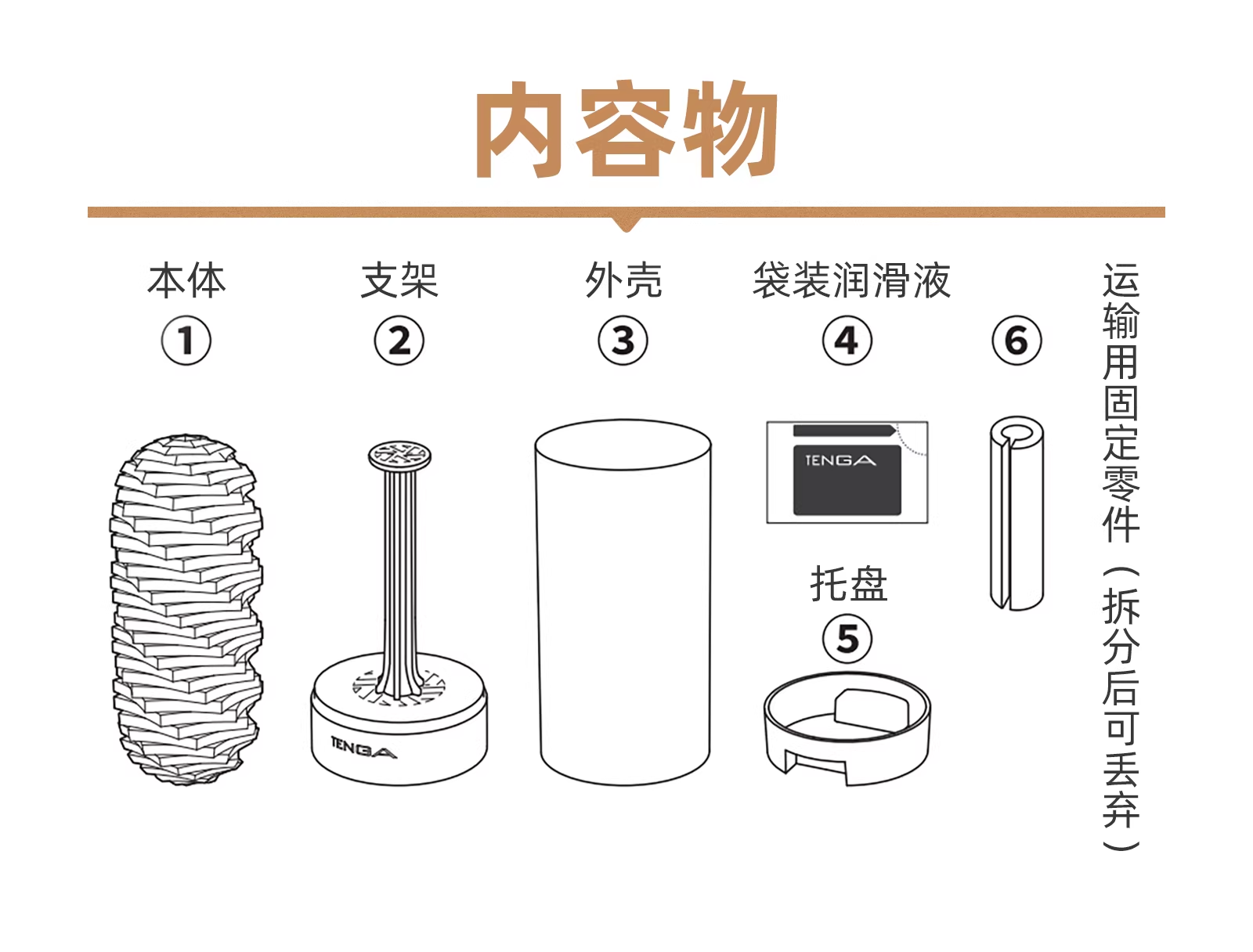 内容物

本体
①

支架
②

TENGA

外壳
③

袋装润滑液
④

TENGA

托盘
⑤

⑥

运输用固定零件（拆分后可丢弃）