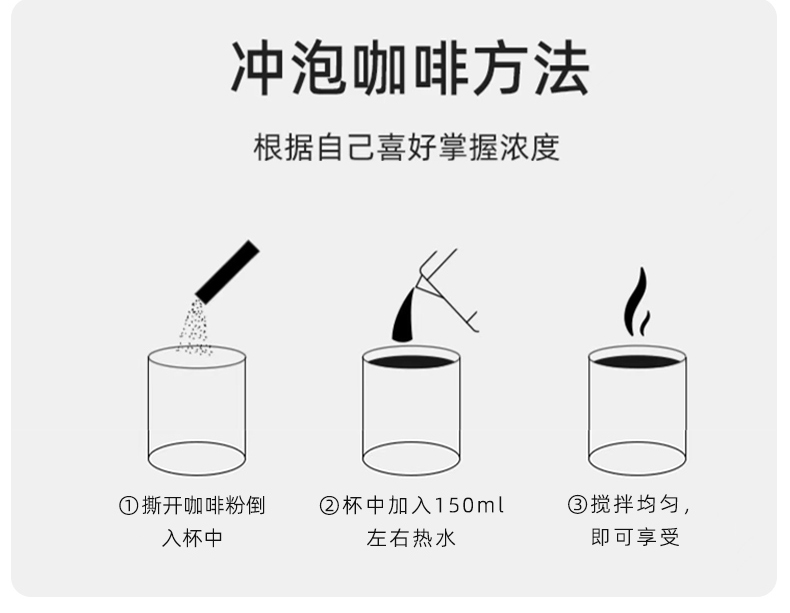 冲泡咖啡方法

根据自己喜好掌握浓度

①撕开咖啡粉倒入杯中

②杯中加入150ml左右热水

③搅拌均匀，即可享受