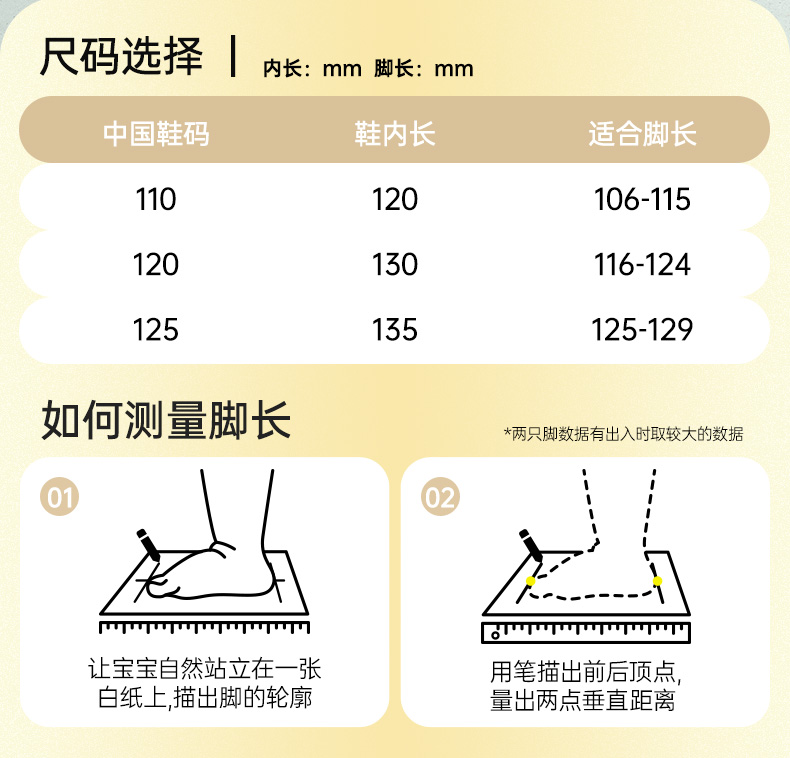 尺码选择 | 内长：mm 脚长：mm

| 中国鞋码 | 鞋内长 | 适合脚长 |
|---|---|---|
| 110 | 120 | 106-115 |
| 120 | 130 | 116-124 |
| 125 | 135 | 125-129 |

如何测量脚长

*两只脚数据有出入时取较大的数据

01

让宝宝自然站立在一张白纸上,描出脚的轮廓

02

用笔描出前后顶点,量出两点垂直距离