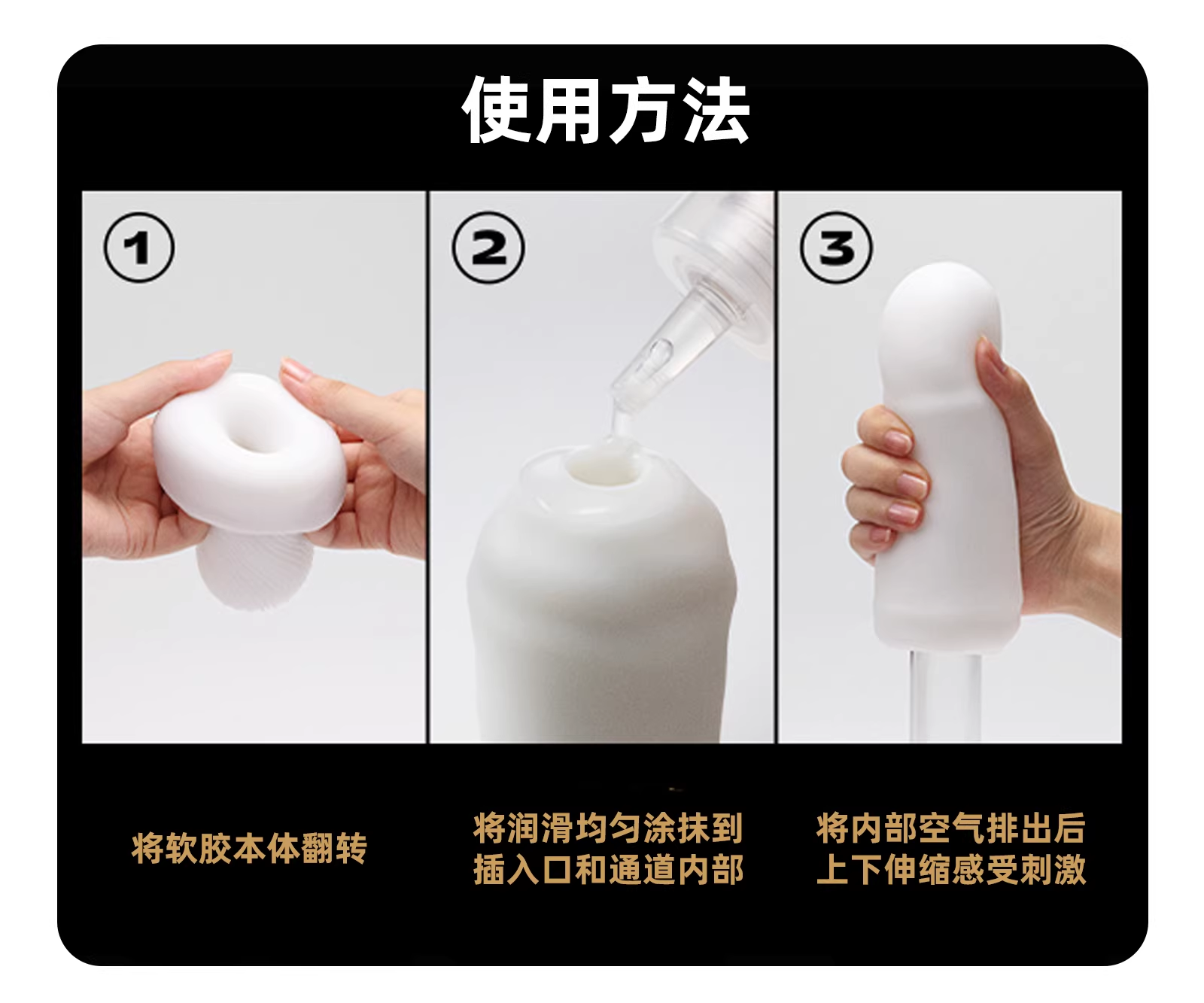 使用方法

①

②

③

将软胶本体翻转

将润滑均匀涂抹到插入口和通道内部

将内部空气排出后上下伸缩感受刺激