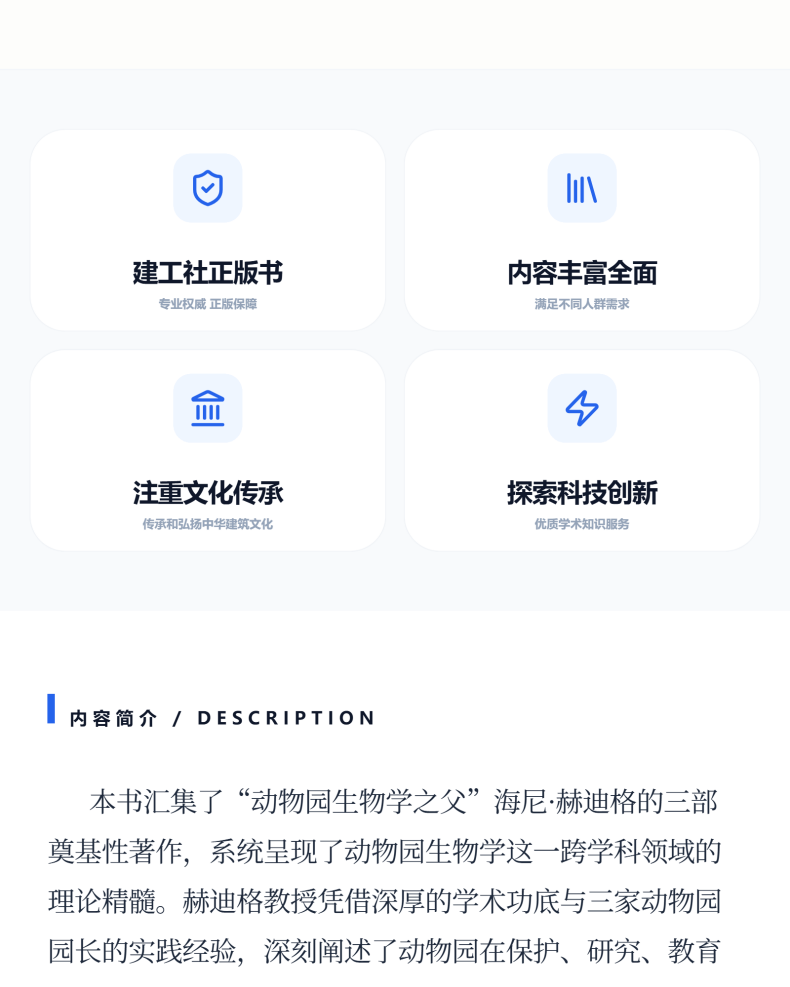 建工社正版书
专业权威 正版保障

内容丰富全面
满足不同人群需求

注重文化传承
传承和弘扬中华建筑文化

探索科技创新
优质学术知识服务

内容简介 / DESCRIPTION

本书汇集了“动物园生物学之父”海尼·赫迪格的三部奠基性著作，系统呈现了动物园生物学这一跨学科领域的理论精髓。赫迪格教授凭借深厚的学术功底与三家动物园园长的实践经验，深刻阐述了动物园在保护、研究、教育