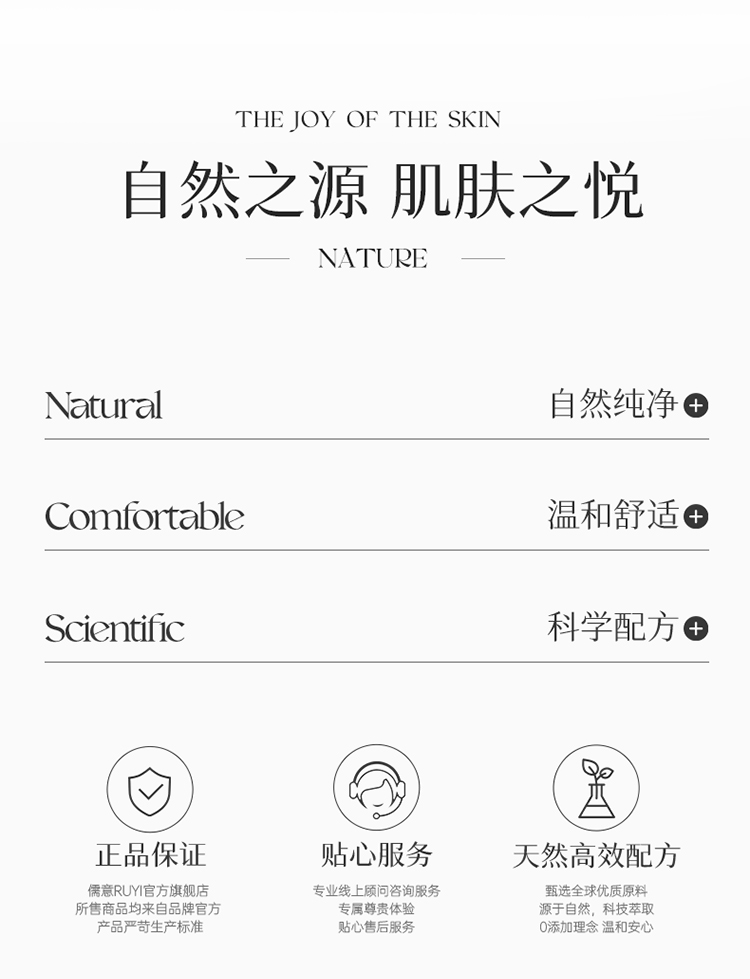 THE JOY OF THE SKIN

自然之源 肌肤之悦

NATURE

Natural
自然纯净

Comfortable
温和舒适

Scientific
科学配方

正品保证
儒意RUYI官方旗舰店
所售商品均来自品牌官方
产品严苛生产标准

贴心服务
专业线上顾问咨询服务
专属尊贵体验
贴心售后服务

天然高效配方
甄选全球优质原料
源于自然，科技萃取
0添加理念 温和安心