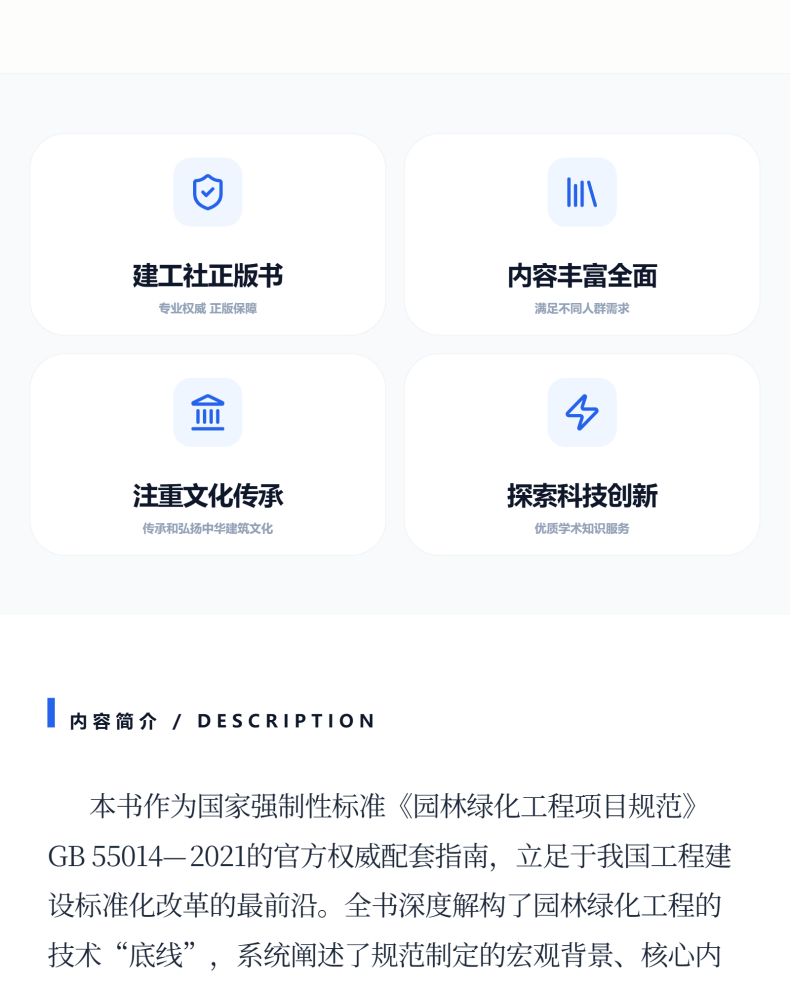 建工社正版书
专业权威 正版保障

内容丰富全面
满足不同人群需求

注重文化传承
传承和弘扬中华建筑文化

探索科技创新
优质学术知识服务

内容简介 / DESCRIPTION

本书作为国家强制性标准《园林绿化工程项目规范》GB 55014—2021的官方权威配套指南，立足于我国工程建设标准化改革的最前沿。全书深度解构了园林绿化工程的技术“底线”，系统阐述了规范制定的宏观背景、核心内