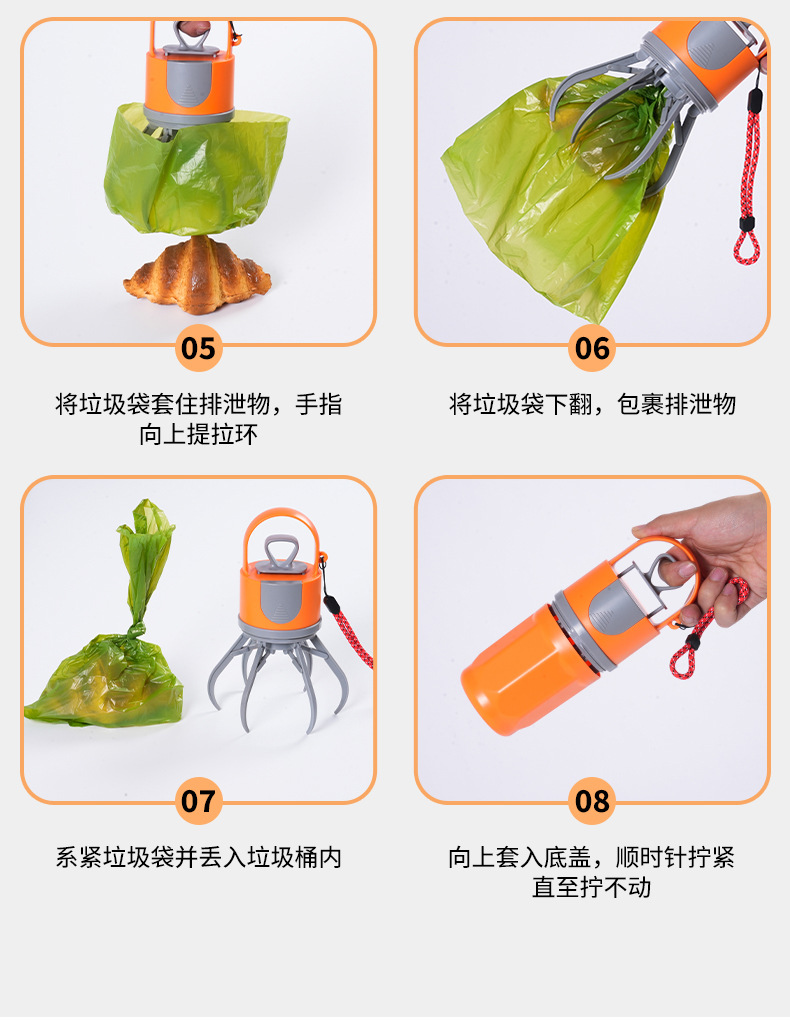 05

将垃圾袋套住排泄物，手指向上提拉环

06

将垃圾袋下翻，包裹排泄物

07

系紧垃圾袋并丢入垃圾桶内

08

向上套入底盖，顺时针拧紧直至拧不动