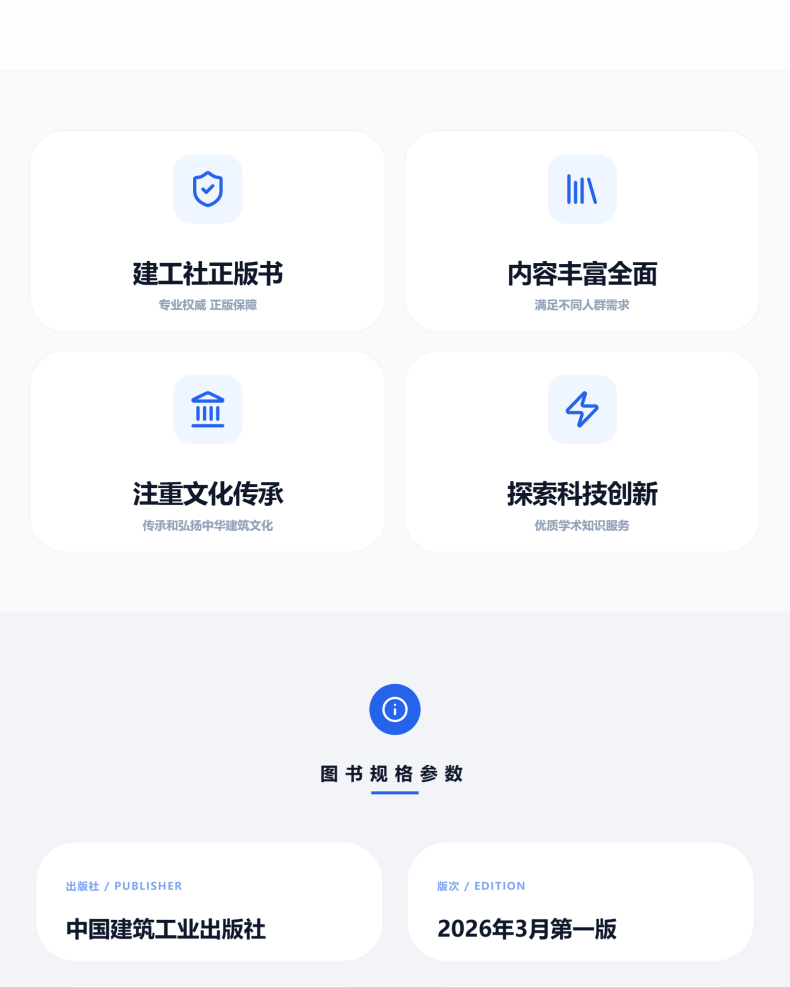 建工社正版书

专业权威 正版保障

内容丰富全面

满足不同人群需求

注重文化传承

传承和弘扬中华建筑文化

探索科技创新

优质学术知识服务

图书规格参数

出版社 / PUBLISHER

中国建筑工业出版社

版次 / EDITION

2026年3月第一版