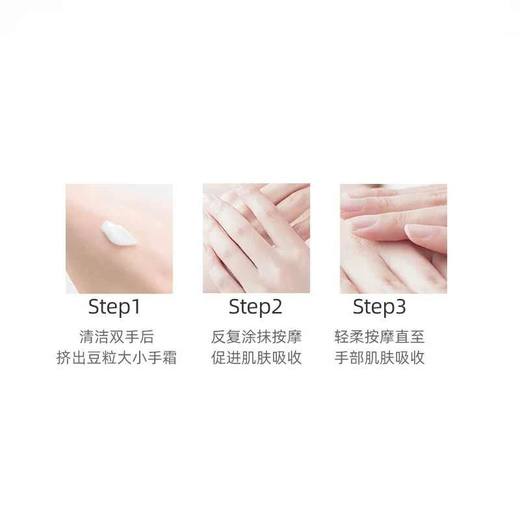 Step1
清洁双手后
挤出豆粒大小手霜

Step2
反复涂抹按摩
促进肌肤吸收

Step3
轻柔按摩直至
手部肌肤吸收