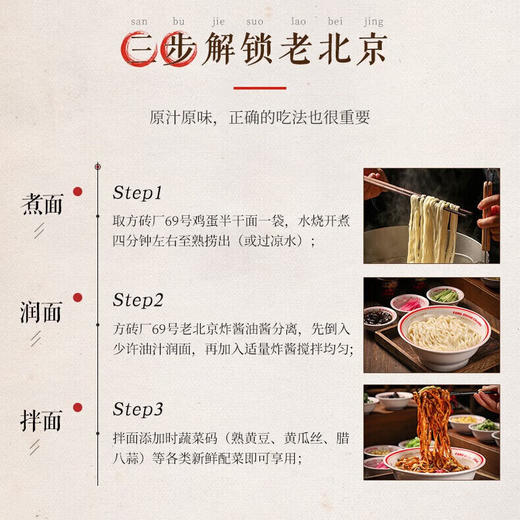 san bu jie suo lao bei jing

三步解锁老北京

原汁原味，正确的吃法也很重要

煮面

Step1

取方砖厂69号鸡蛋半干面一袋，水烧开煮四分钟左右至熟捞出（或过凉水）；

润面

Step2

方砖厂69号老北京炸酱油酱分离，先倒入少许油汁润面，再加入适量炸酱搅拌均匀；

拌面

Step3

拌面添加时蔬菜码（熟黄豆、黄瓜丝、腊八蒜）等各类新鲜配菜即可享用；