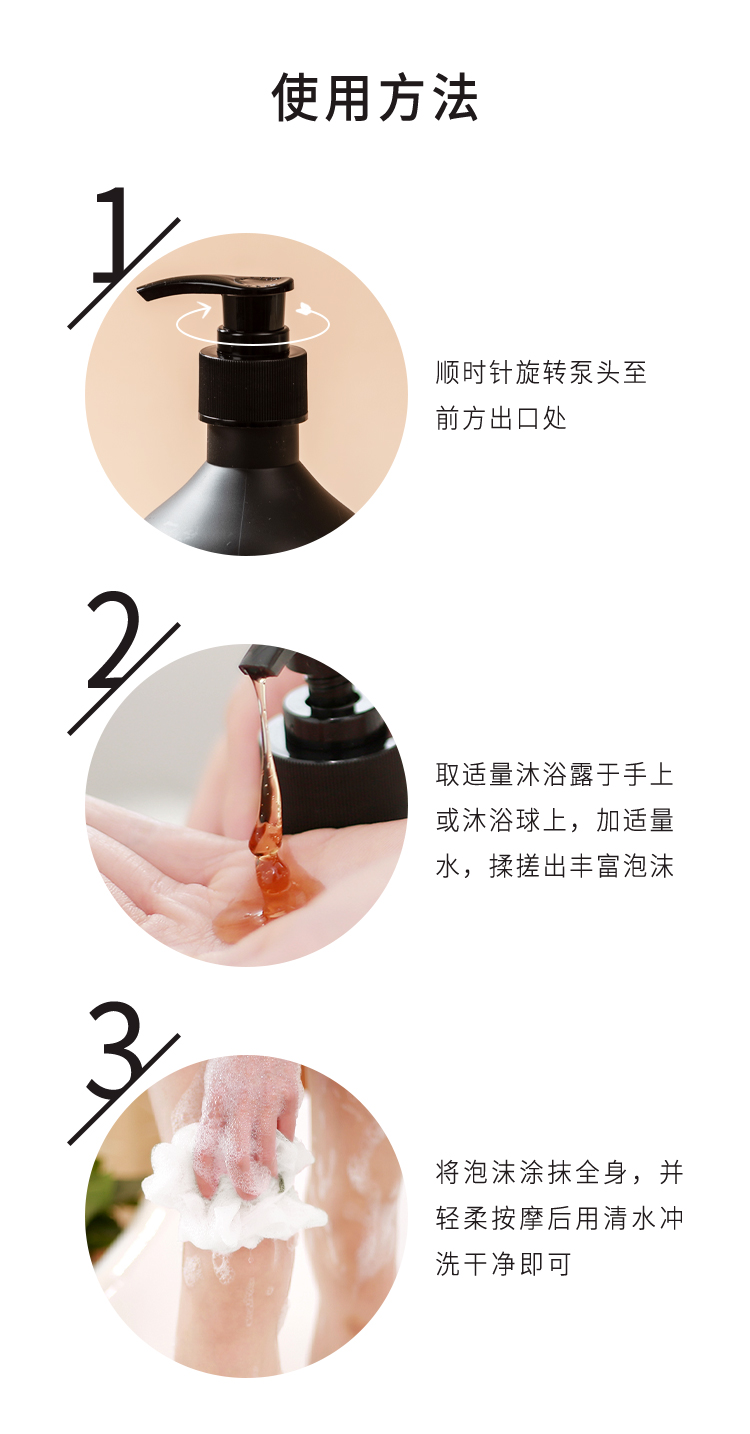 使用方法

1

顺时针旋转泵头至前方出口处

2

取适量沐浴露于手上或沐浴球上，加适量水，揉搓出丰富泡沫

3

将泡沫涂抹全身，并轻柔按摩后用清水冲洗干净即可