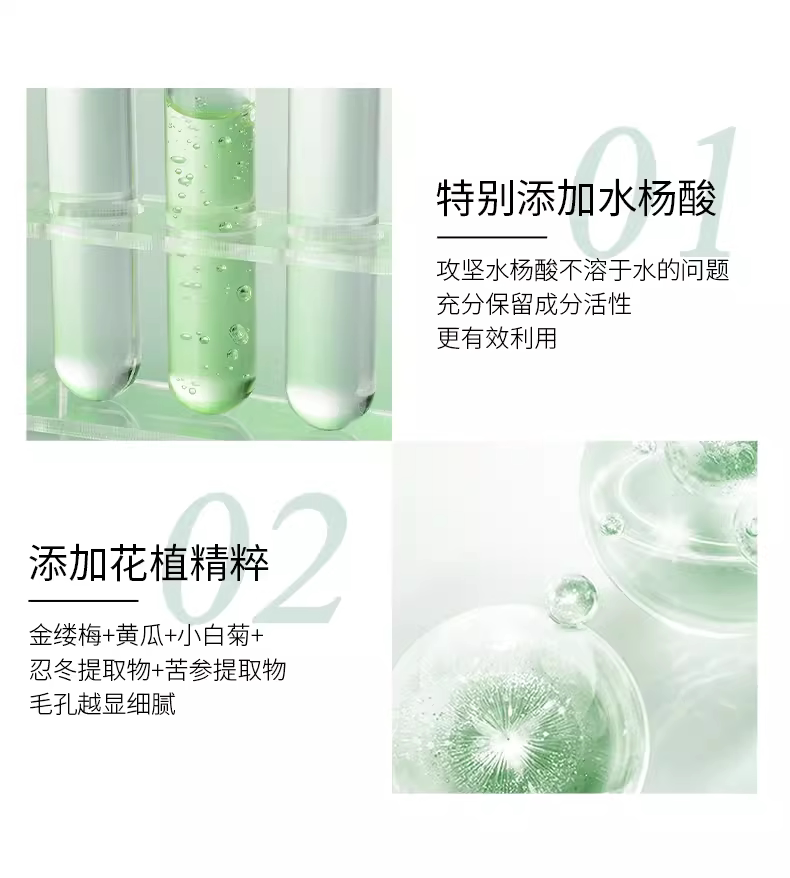 01

特别添加水杨酸

攻坚水杨酸不溶于水的问题
充分保留成分活性
更有效利用

02

添加花植精粹

金缕梅+黄瓜+小白菊+
忍冬提取物+苦参提取物
毛孔越显细腻