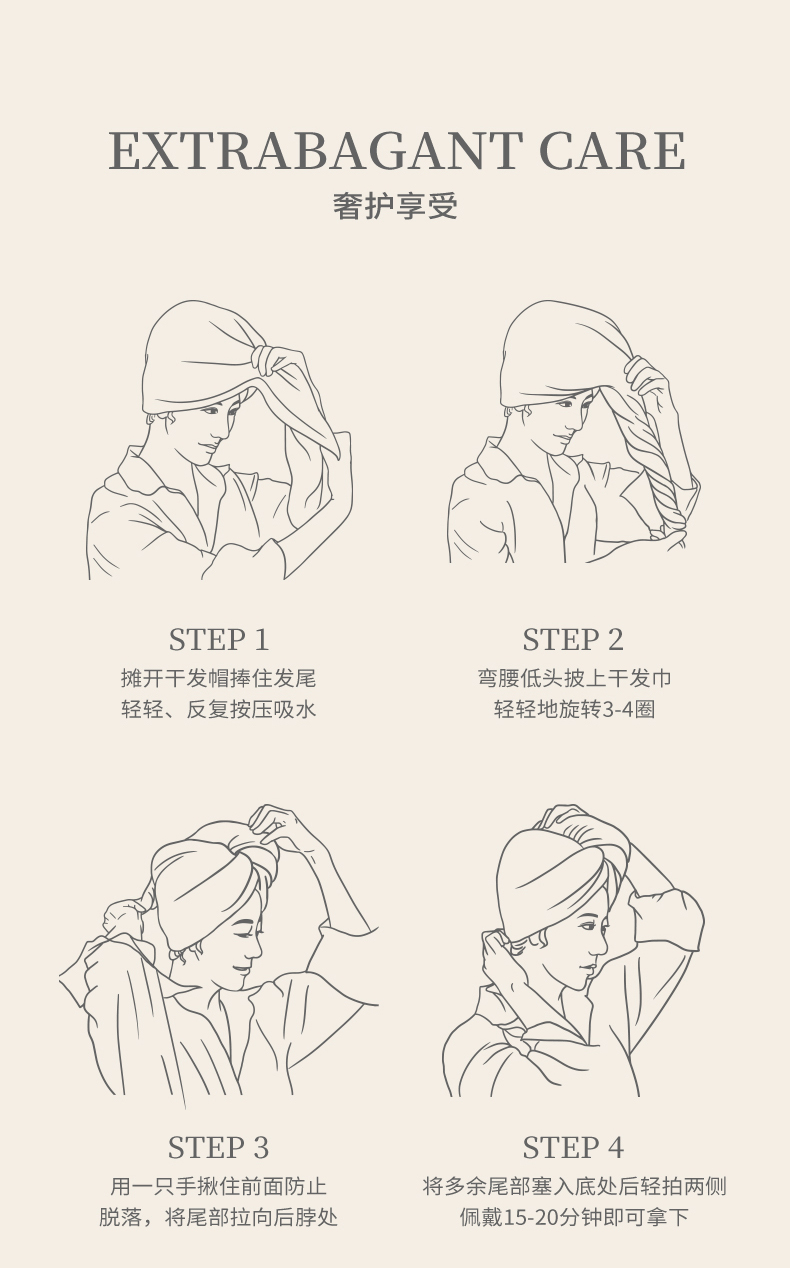 EXTRABAGANT CARE
奢护享受

STEP 1
摊开干发帽捧住发尾
轻轻、反复按压吸水

STEP 2
弯腰低头披上干发巾
轻轻地旋转3-4圈

STEP 3
用一只手揪住前面防止
脱落，将尾部拉向后脖处

STEP 4
将多余尾部塞入底处后轻拍两侧
佩戴15-20分钟即可拿下