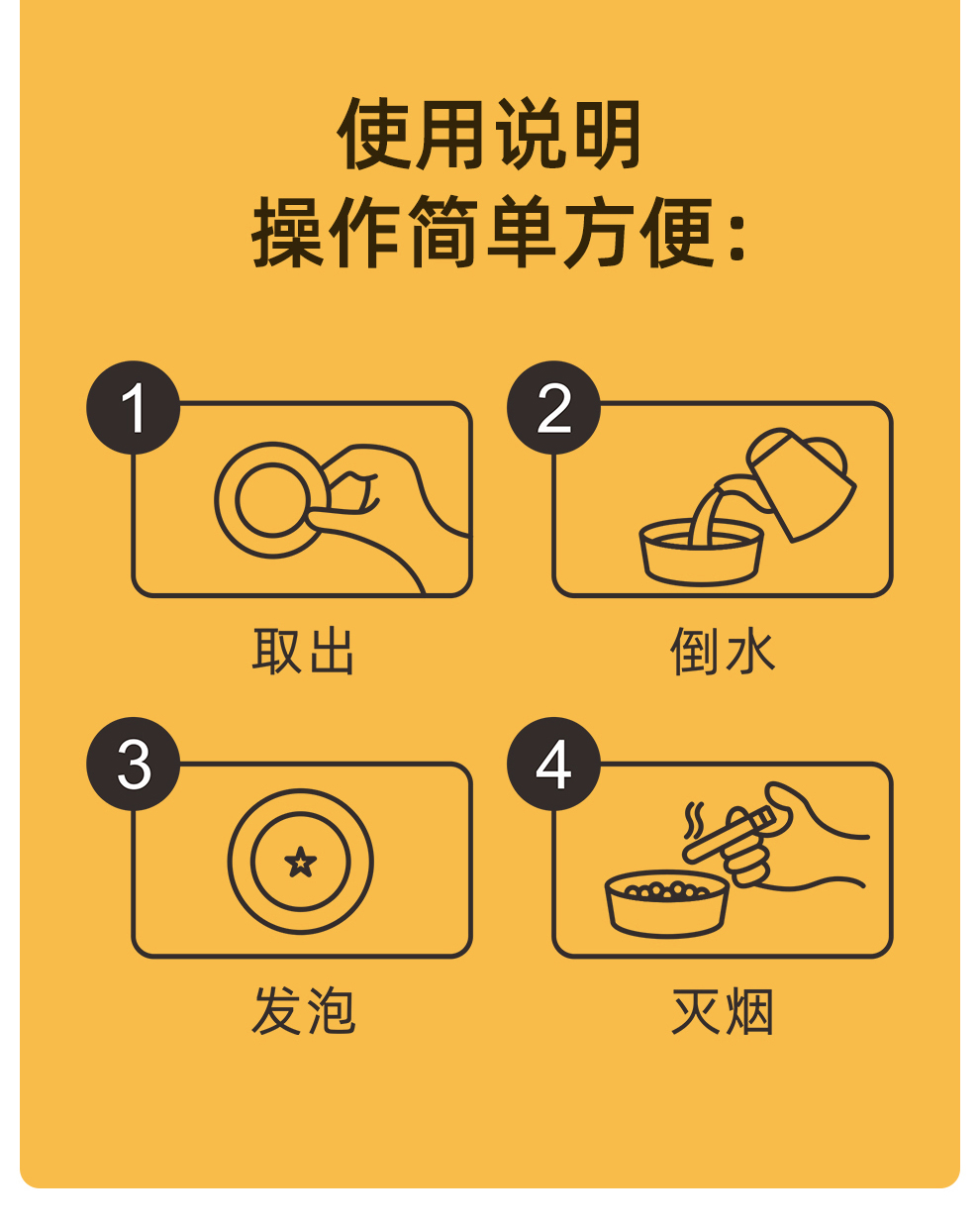 使用说明
操作简单方便:

1
取出

2
倒水

3
发泡

4
灭烟