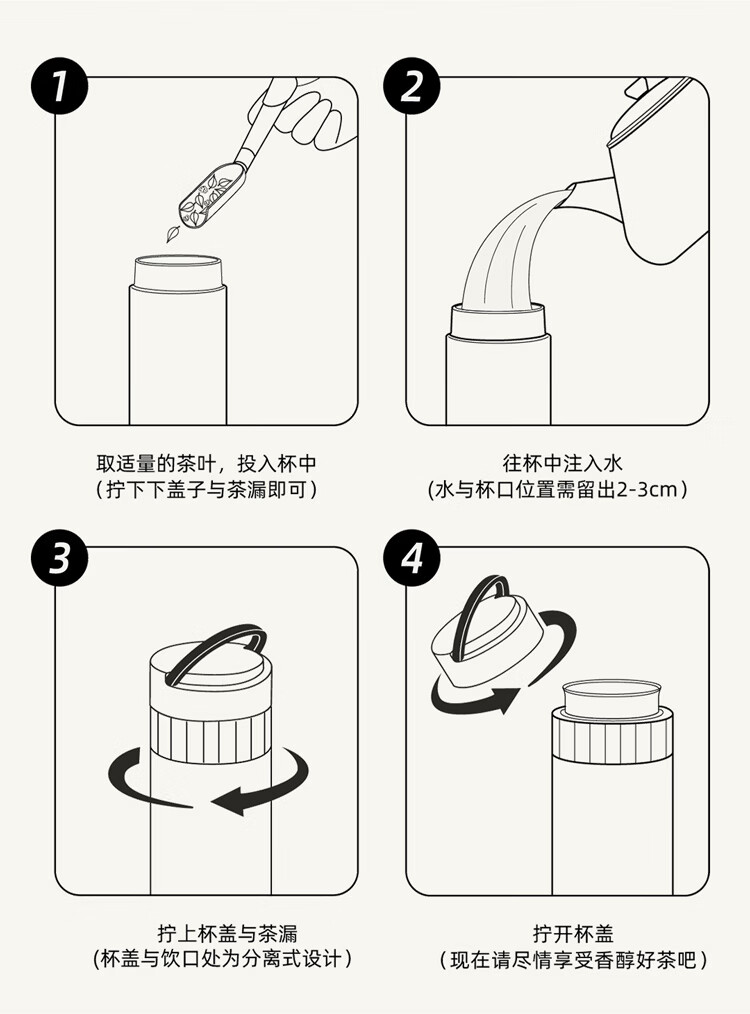 1

取适量的茶叶，投入杯中
（拧下下盖子与茶漏即可）

2

往杯中注入水
(水与杯口位置需留出2-3cm）

3

拧上杯盖与茶漏
(杯盖与饮口处为分离式设计）

4

拧开杯盖
（现在请尽情享受香醇好茶吧）