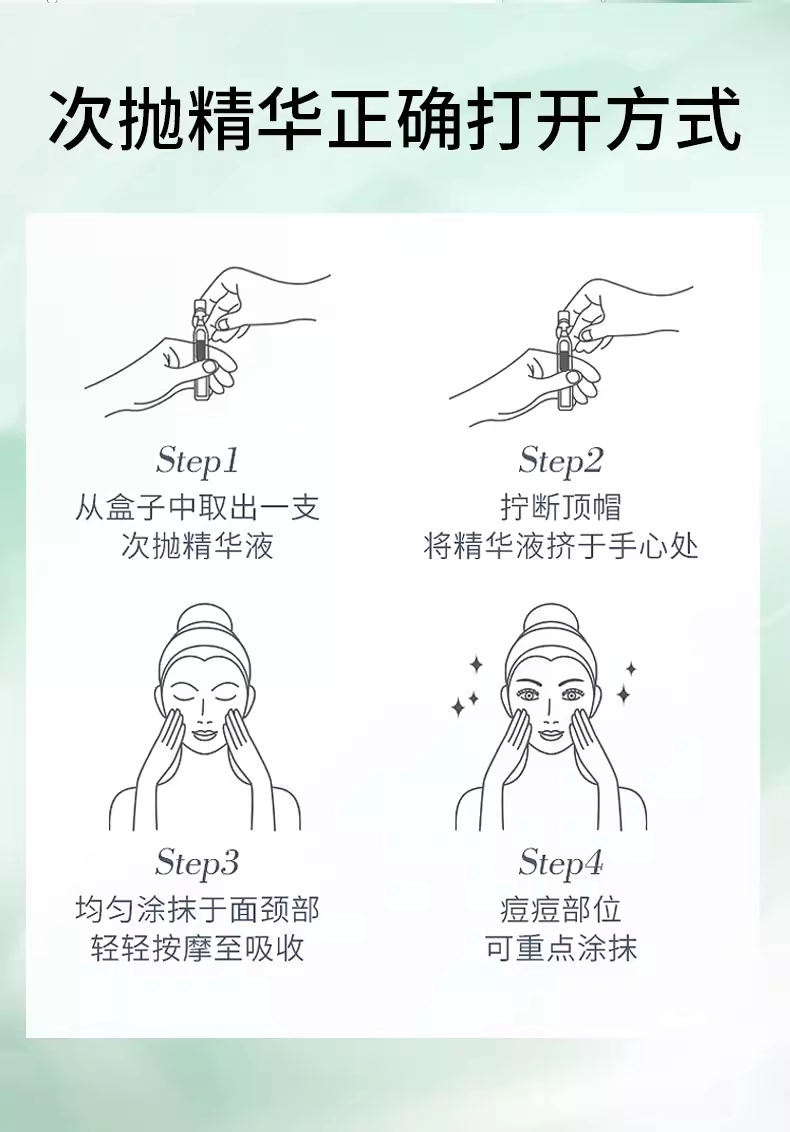 次抛精华正确打开方式

Step1
从盒子中取出一支
次抛精华液

Step2
拧断顶帽
将精华液挤于手心处

Step3
均匀涂抹于面颈部
轻轻按摩至吸收

Step4
痘痘部位
可重点涂抹