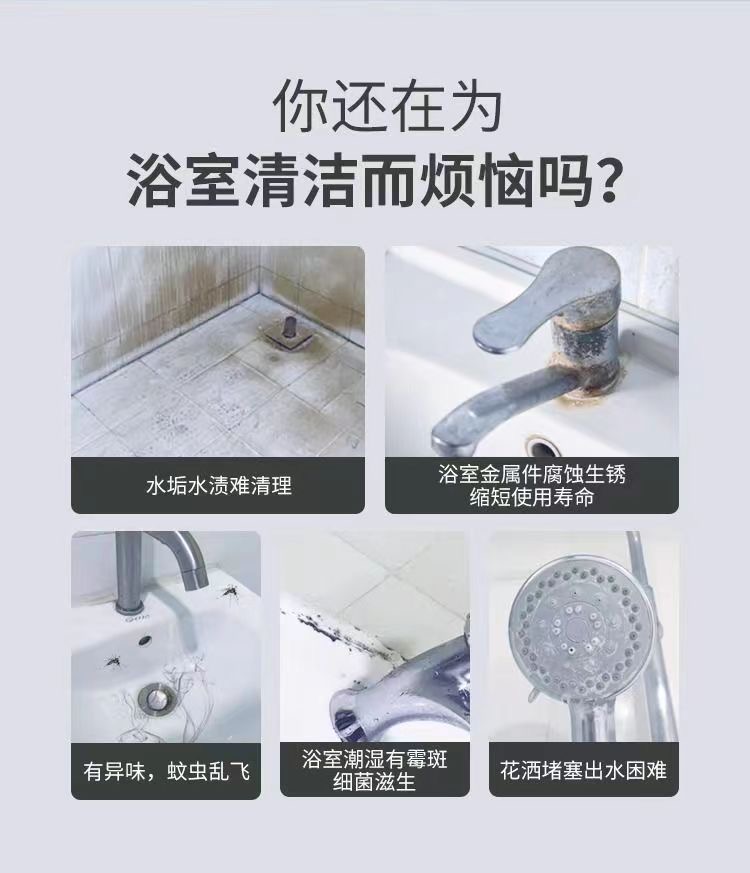 你还在为
浴室清洁而烦恼吗？

水垢水渍难清理

浴室金属件腐蚀生锈
缩短使用寿命

有异味，蚊虫乱飞

浴室潮湿有霉斑
细菌滋生

花洒堵塞出水困难