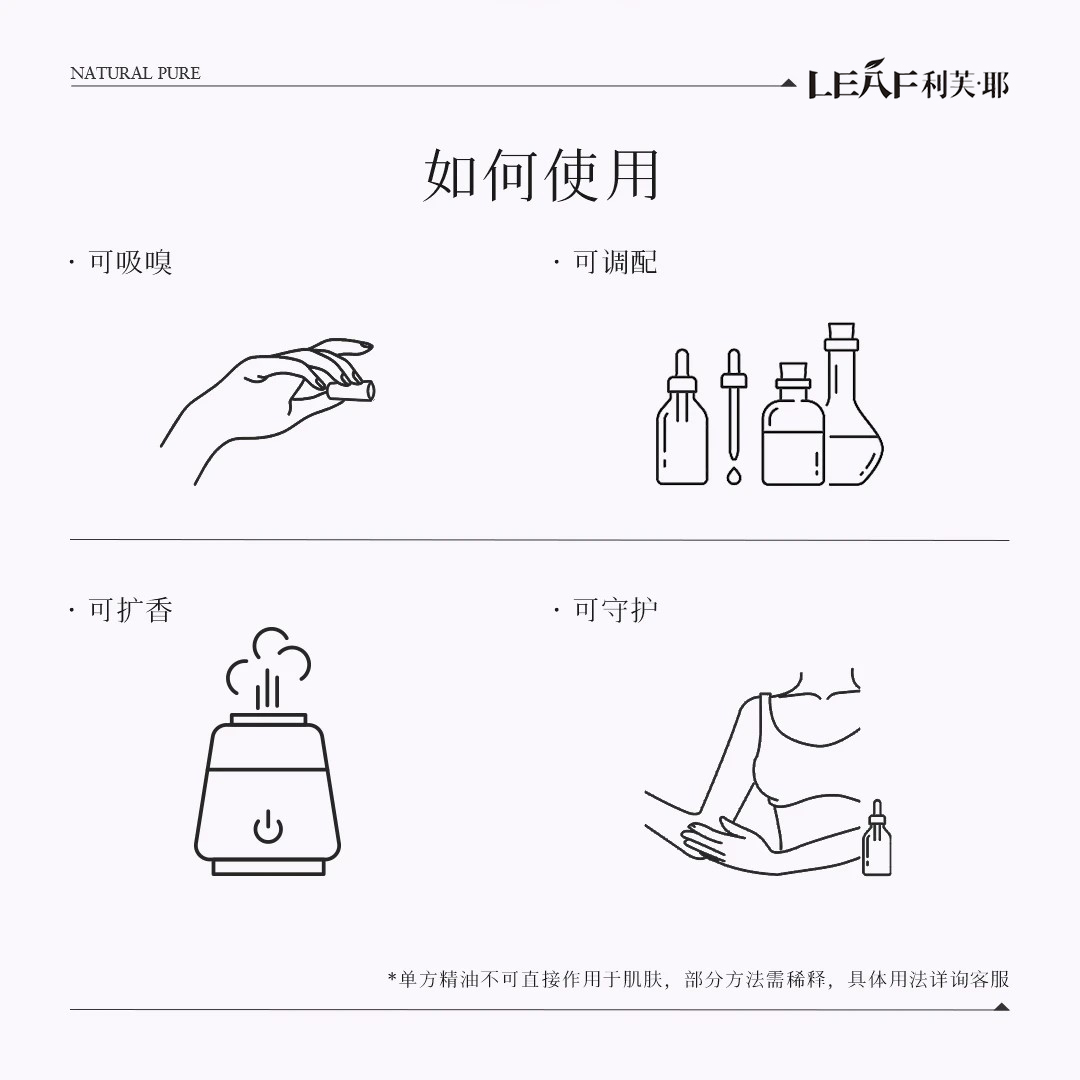 NATURAL PURE

LEAF利芙·耶

如何使用

· 可吸嗅

· 可调配

· 可扩香

· 可守护

*单方精油不可直接作用于肌肤，部分方法需稀释，具体用法详询客服