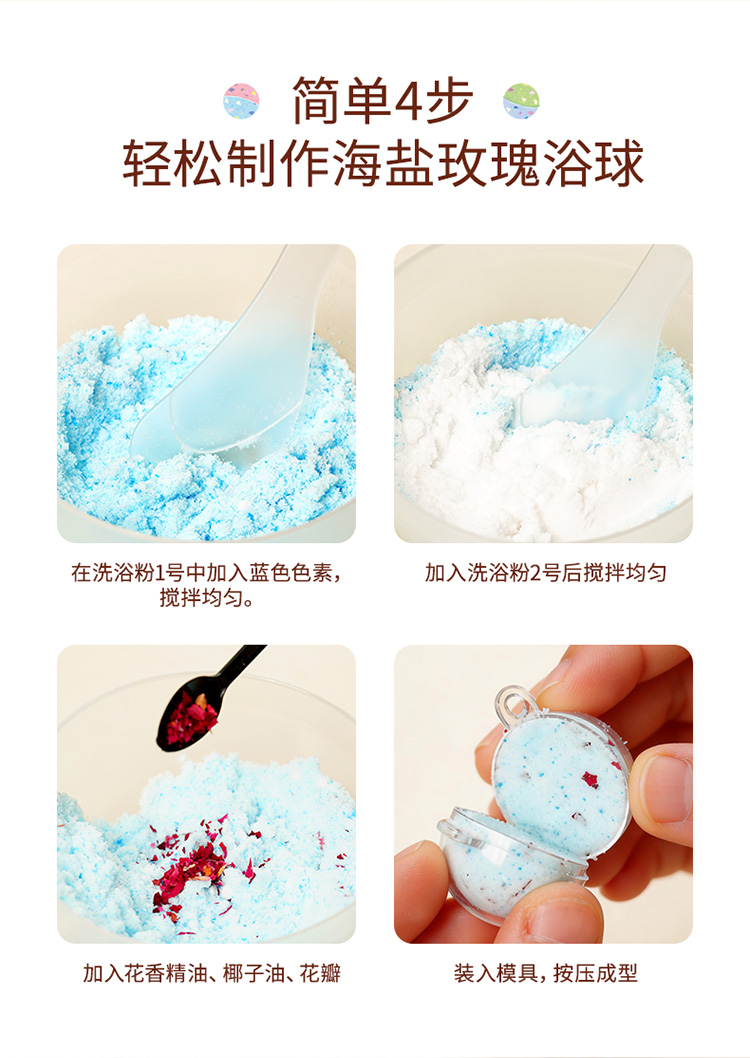 简单4步
轻松制作海盐玫瑰浴球

在洗浴粉1号中加入蓝色色素，搅拌均匀。

加入洗浴粉2号后搅拌均匀

加入花香精油、椰子油、花瓣

装入模具，按压成型