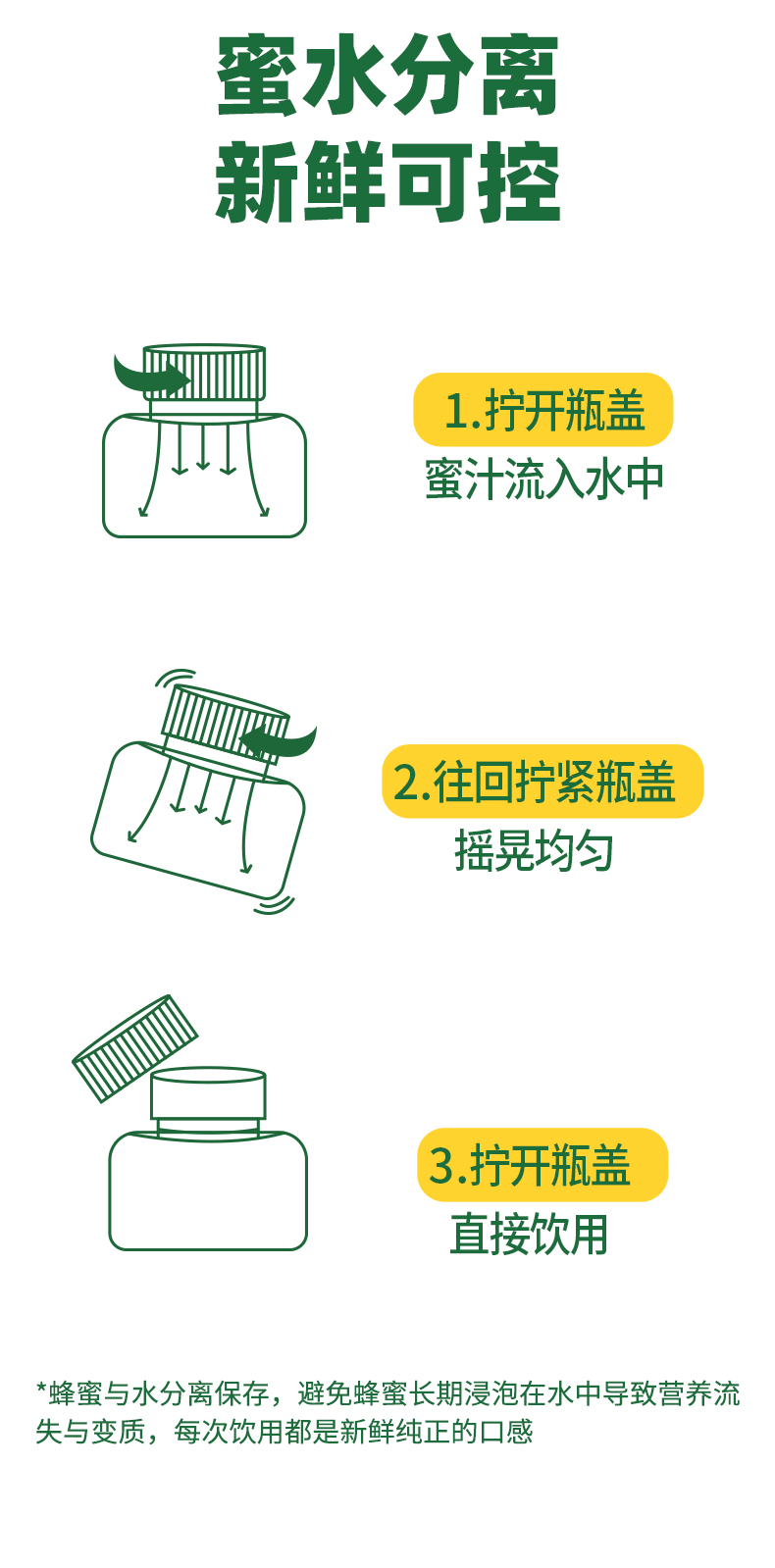 蜜水分离
新鲜可控

1.拧开瓶盖
蜜汁流入水中

2.往回拧紧瓶盖
摇晃均匀

3.拧开瓶盖
直接饮用

*蜂蜜与水分离保存，避免蜂蜜长期浸泡在水中导致营养流失与变质，每次饮用都是新鲜纯正的口感