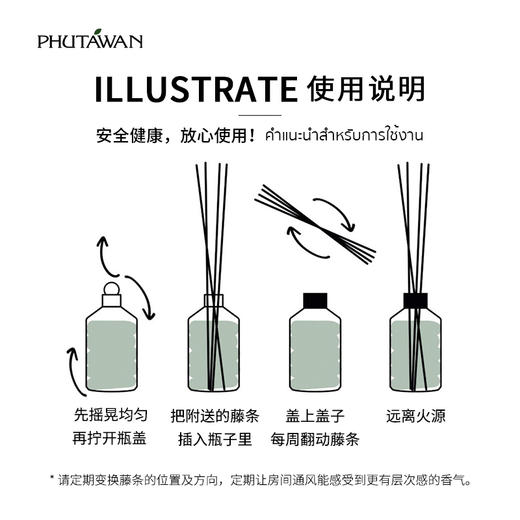 PHUTAWAN

ILLUSTRATE 使用说明

安全健康，放心使用！ คำแนะนำสำหรับการใช้งาน

先摇晃均匀
再拧开瓶盖

把附送的藤条
插入瓶子里

盖上盖子
每周翻动藤条

远离火源

* 请定期变换藤条的位置及方向，定期让房间通风能感受到更有层次感的香气。