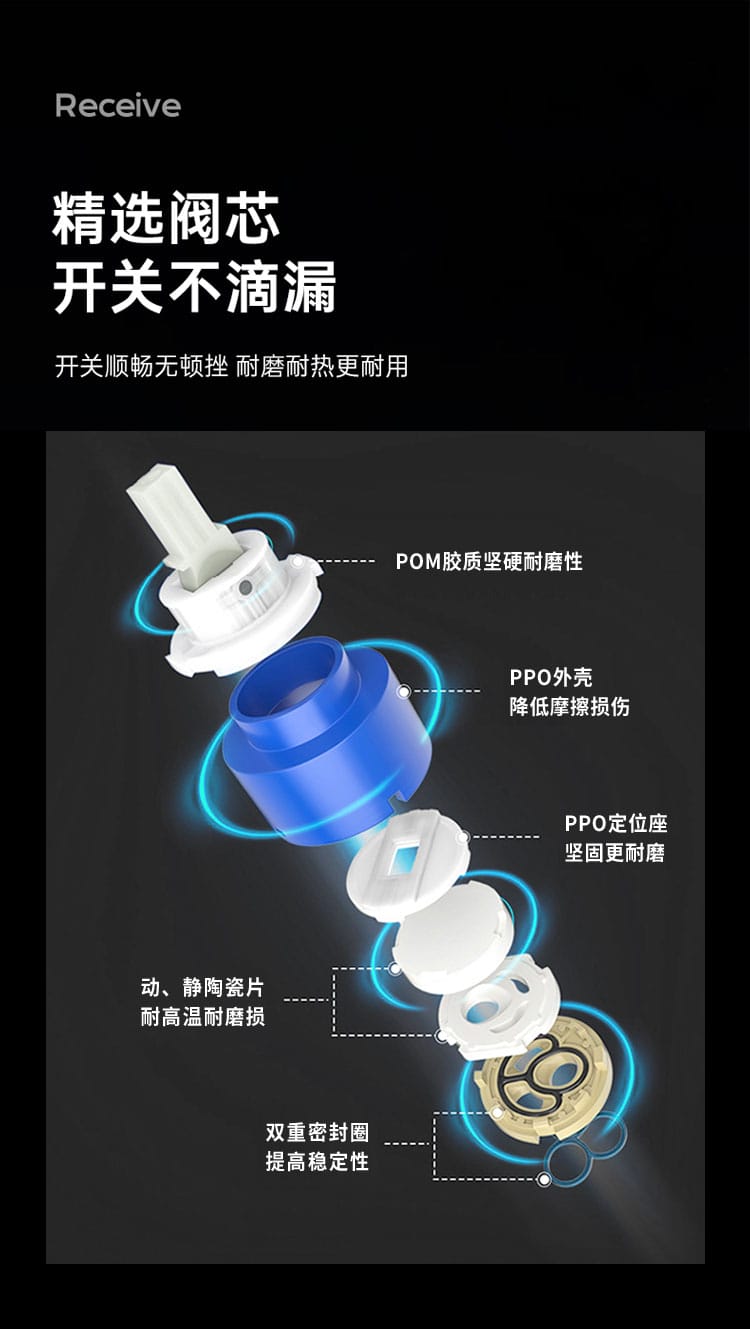 Receive

精选阀芯
开关不滴漏

开关顺畅无顿挫 耐磨耐热更耐用

POM胶质坚硬耐磨性

PPO外壳
降低摩擦损伤

PPO定位座
坚固更耐磨

动、静陶瓷片
耐高温耐磨损

双重密封圈
提高稳定性