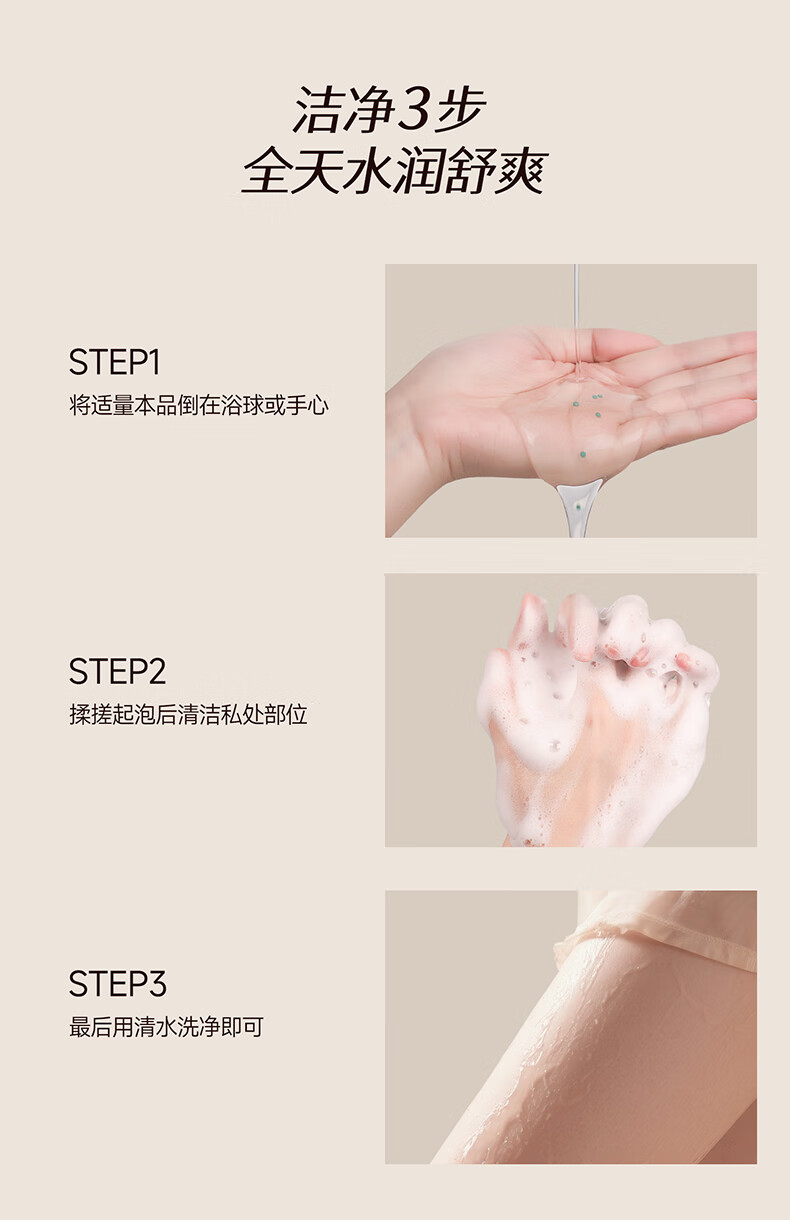 洁净3步
全天水润舒爽

STEP1
将适量本品倒在浴球或手心

STEP2
揉搓起泡后清洁私处部位

STEP3
最后用清水洗净即可