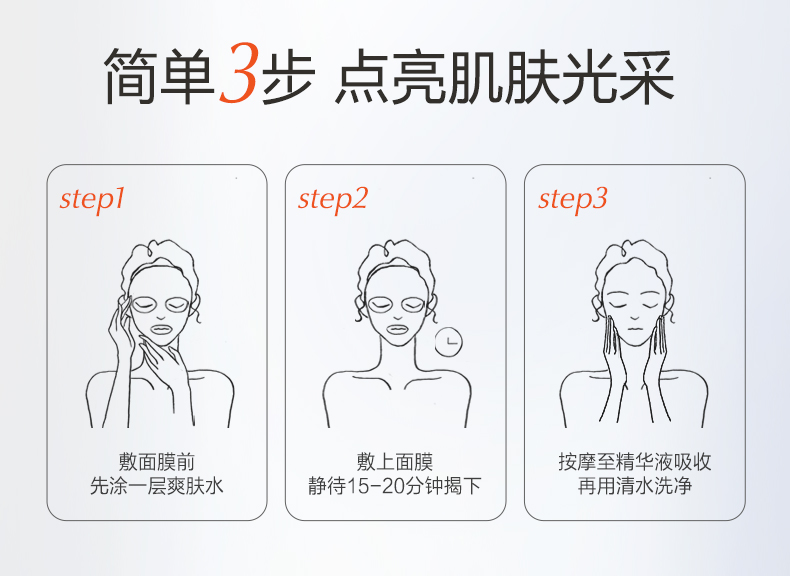 简单3步 点亮肌肤光采

step1

敷面膜前
先涂一层爽肤水

step2

敷上面膜
静待15-20分钟揭下

step3

按摩至精华液吸收
再用清水洗净