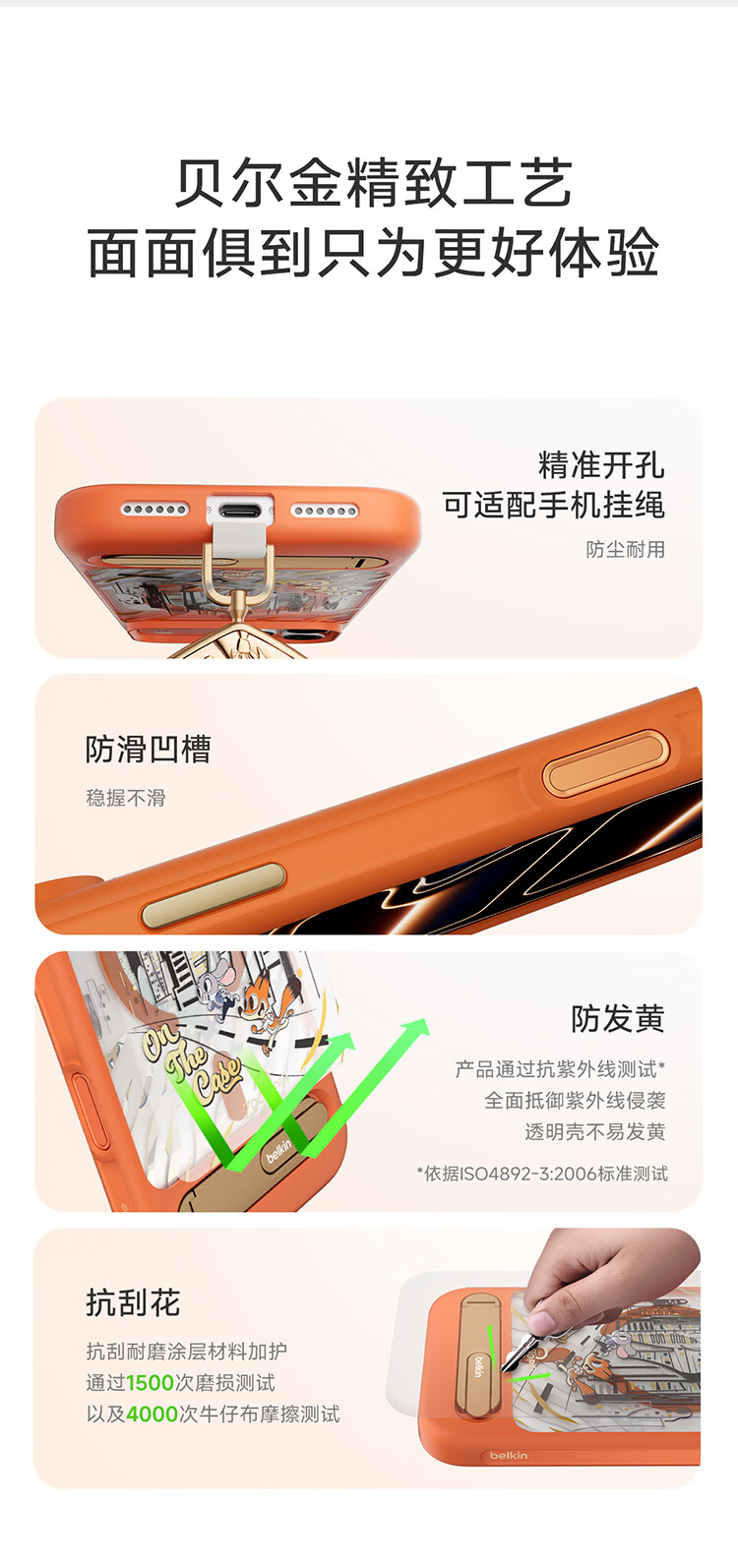 贝尔金精致工艺
面面俱到只为更好体验

精准开孔
可适配手机挂绳
防尘耐用

防滑凹槽
稳握不滑

On The Case
belkin

防发黄
产品通过抗紫外线测试*
全面抵御紫外线侵袭
透明壳不易发黄
*依据ISO4892-3:2006标准测试

抗刮花
抗刮耐磨涂层材料加护
通过1500次磨损测试
以及4000次牛仔布摩擦测试

belkin
belkin